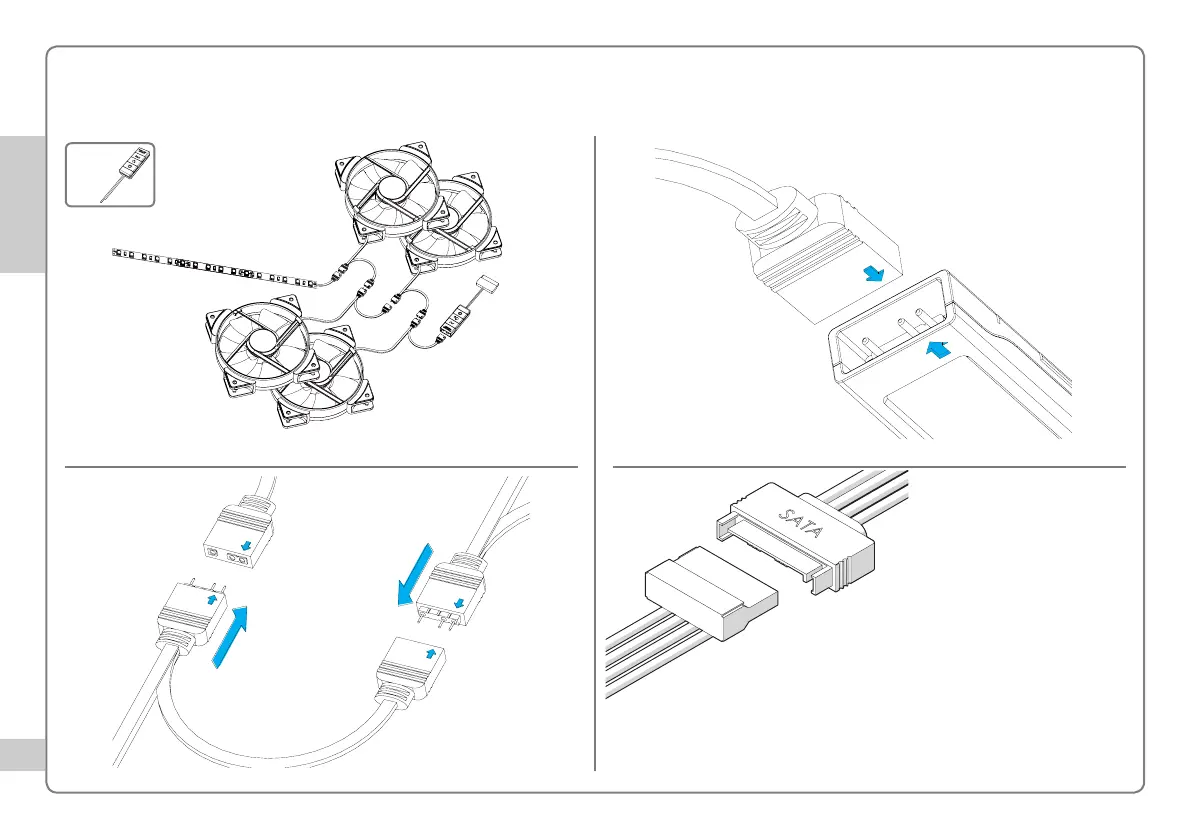 SATA