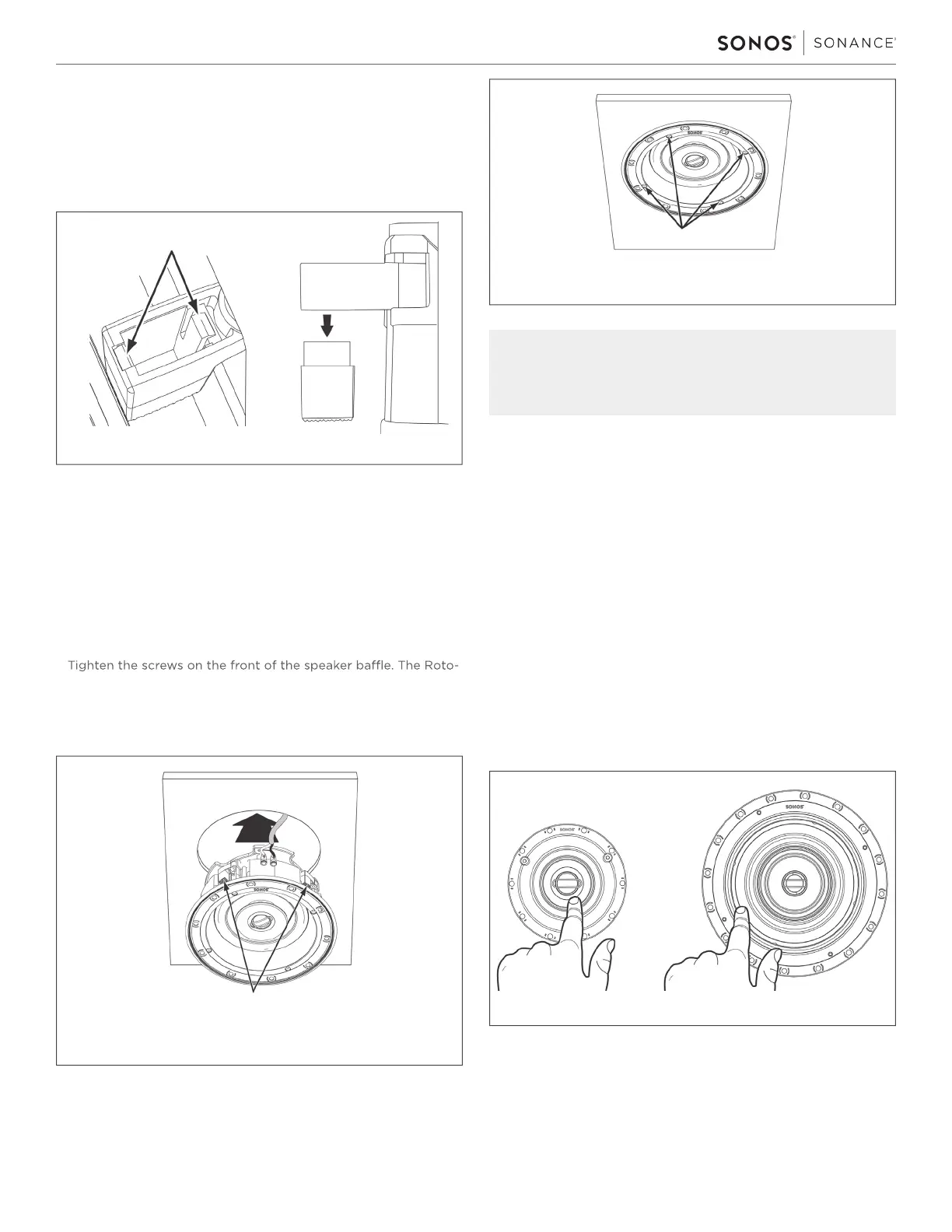 SONOS® | SONANCE®

Tighten the screws on the front of the speaker baffle. The Roto-

SONOS

SONOS

SONOS

SONOS