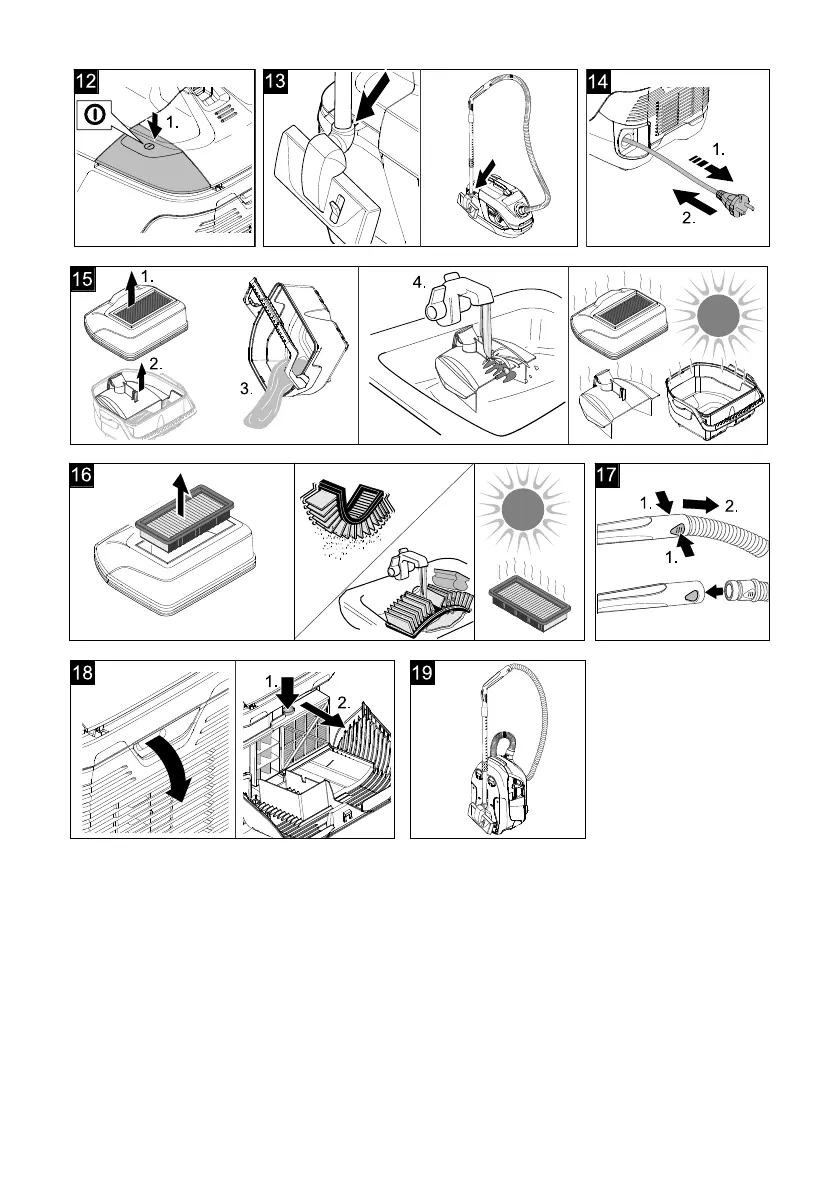 12
1.
13
14
1.
2.
15
1.
2.
3.
4.
16
17
1.
2.
1.
18
1.
2.
19