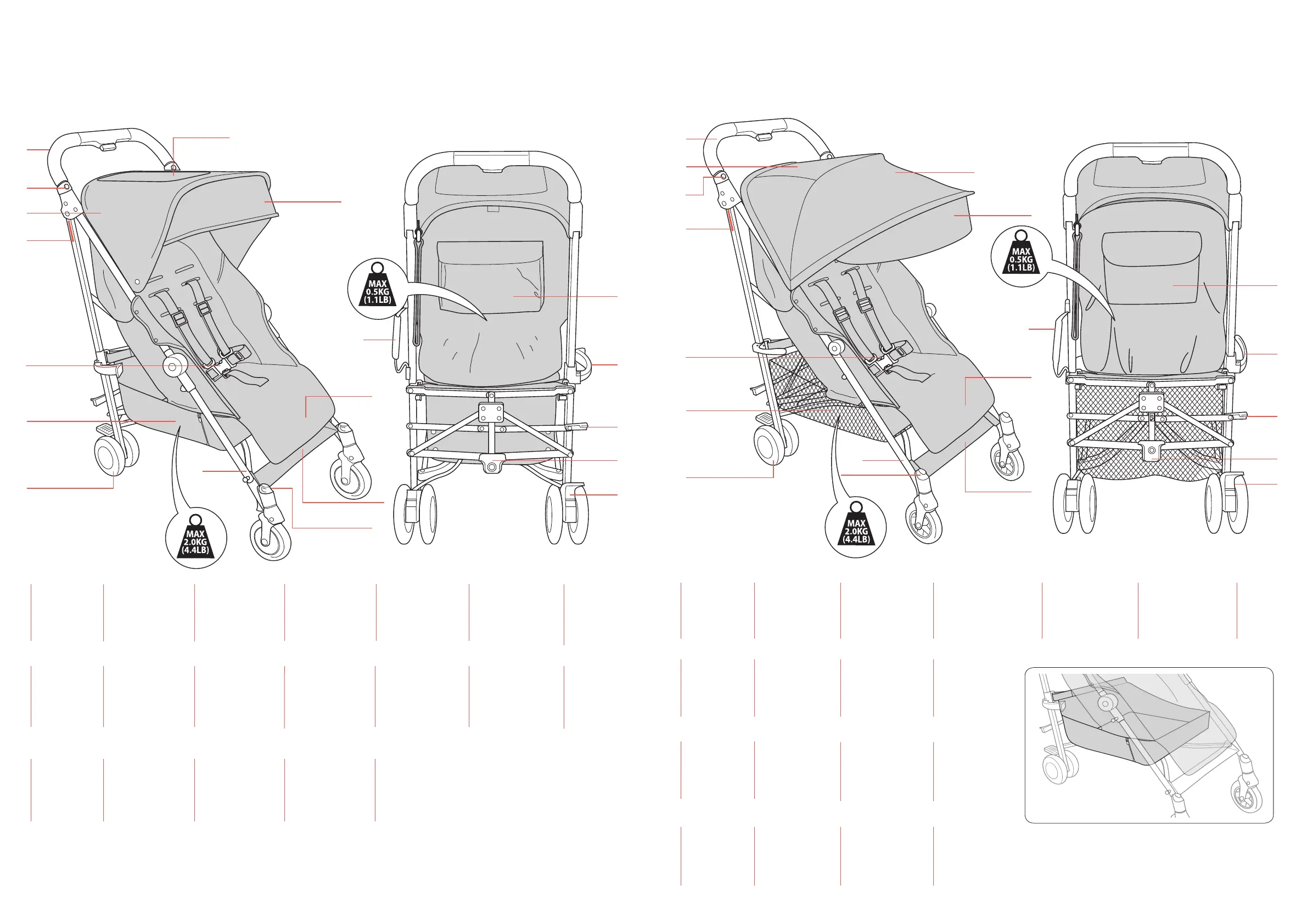 MAX
0.5KG
(1.1LB)

MAX
2.0KG
(4.4LB)

MAX
0.5KG
(1.1LB)

MAX
2.0KG
(4.4LB)