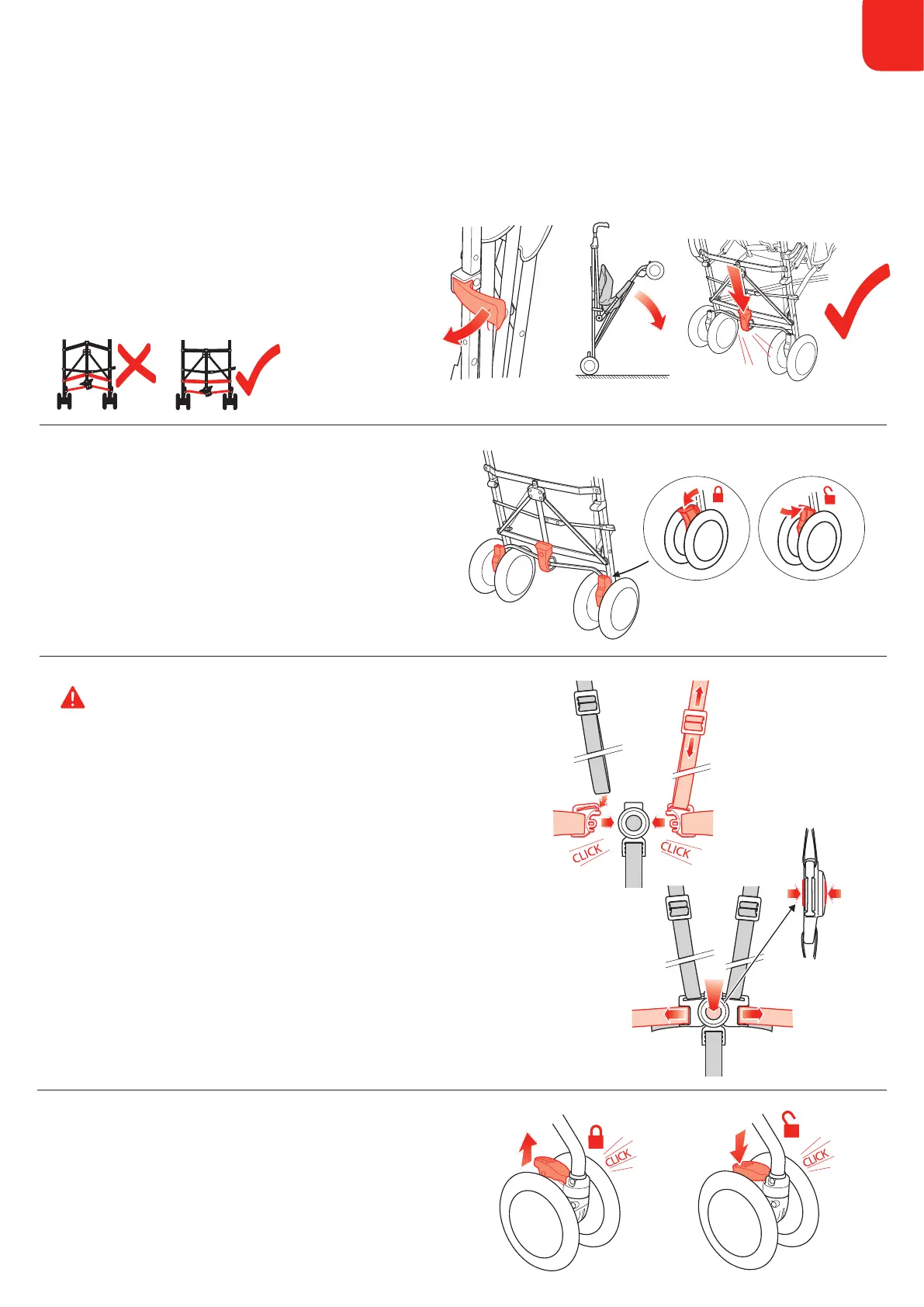 CLICK

CLICK

CLICK

CLICK