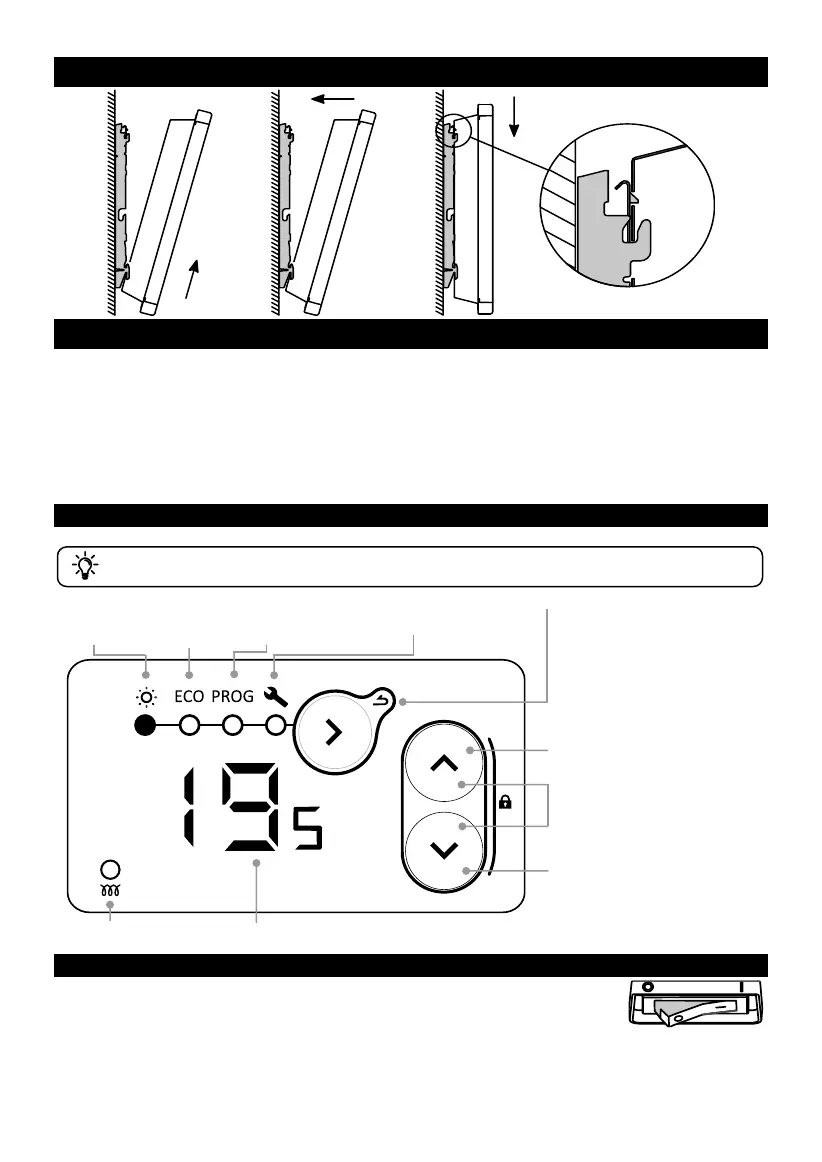 ECO PROG

19 5