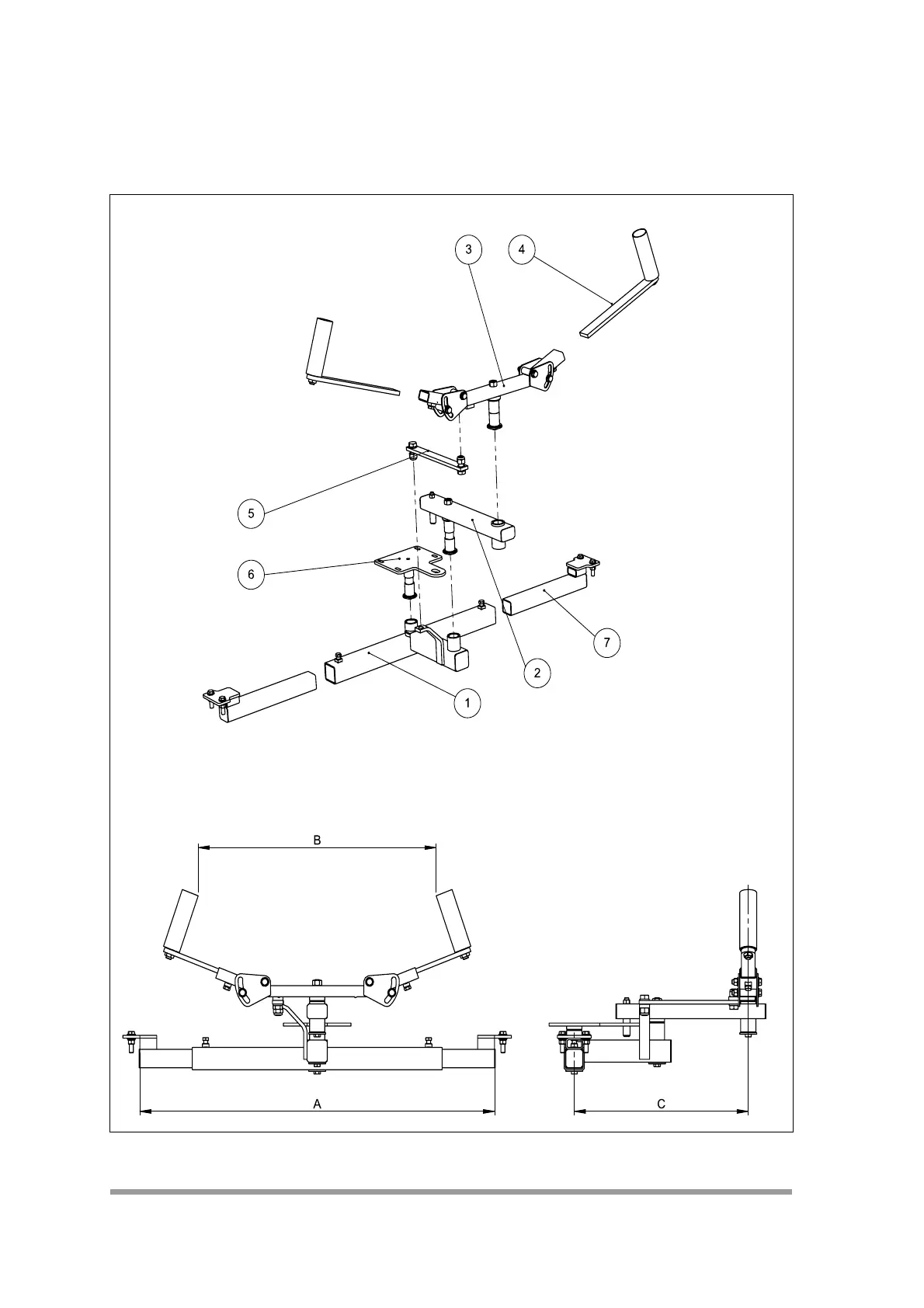 3
4
5
6
7
2
1
B
A
C