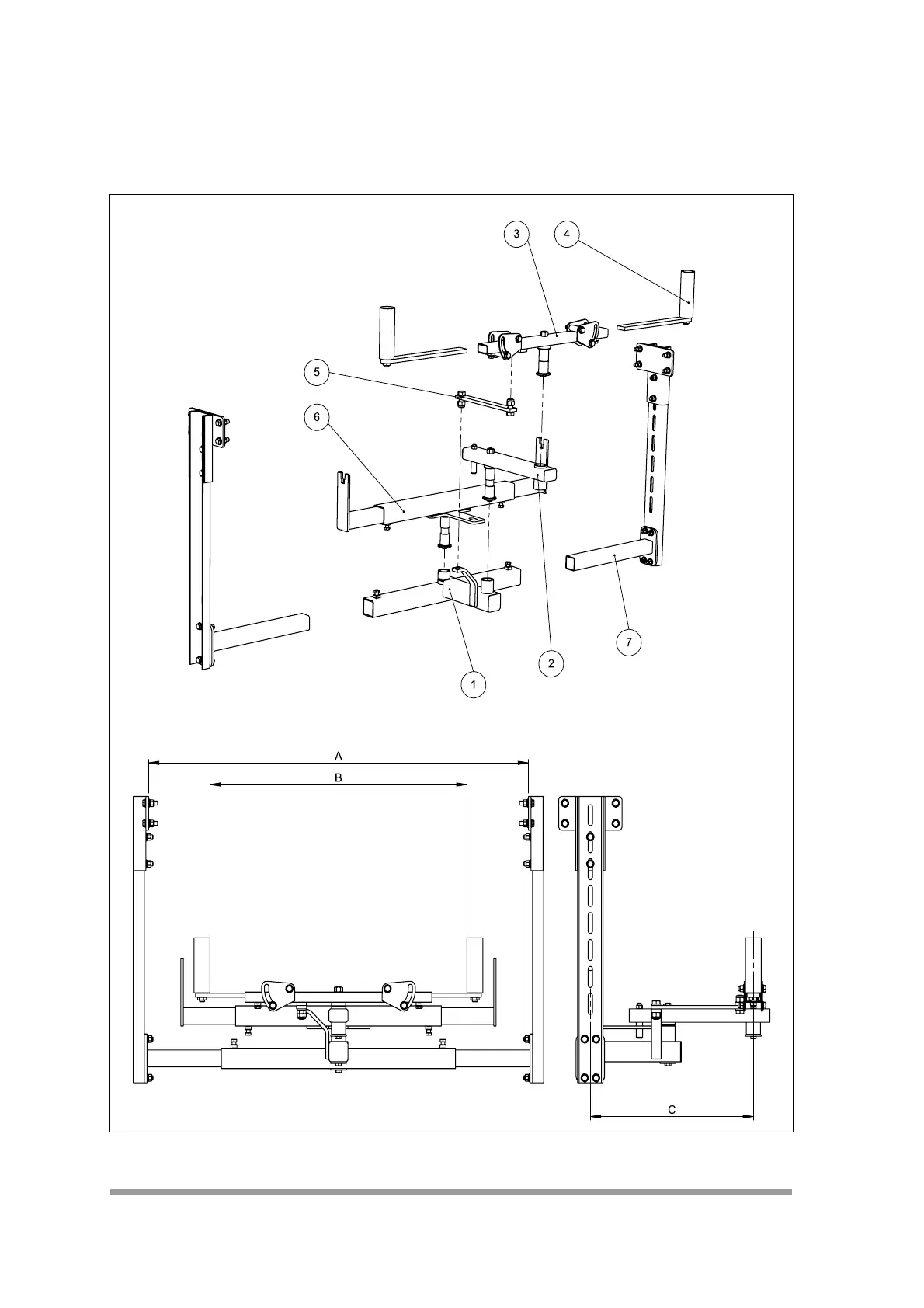 3
4
5
6
7
2
1
A
B
C