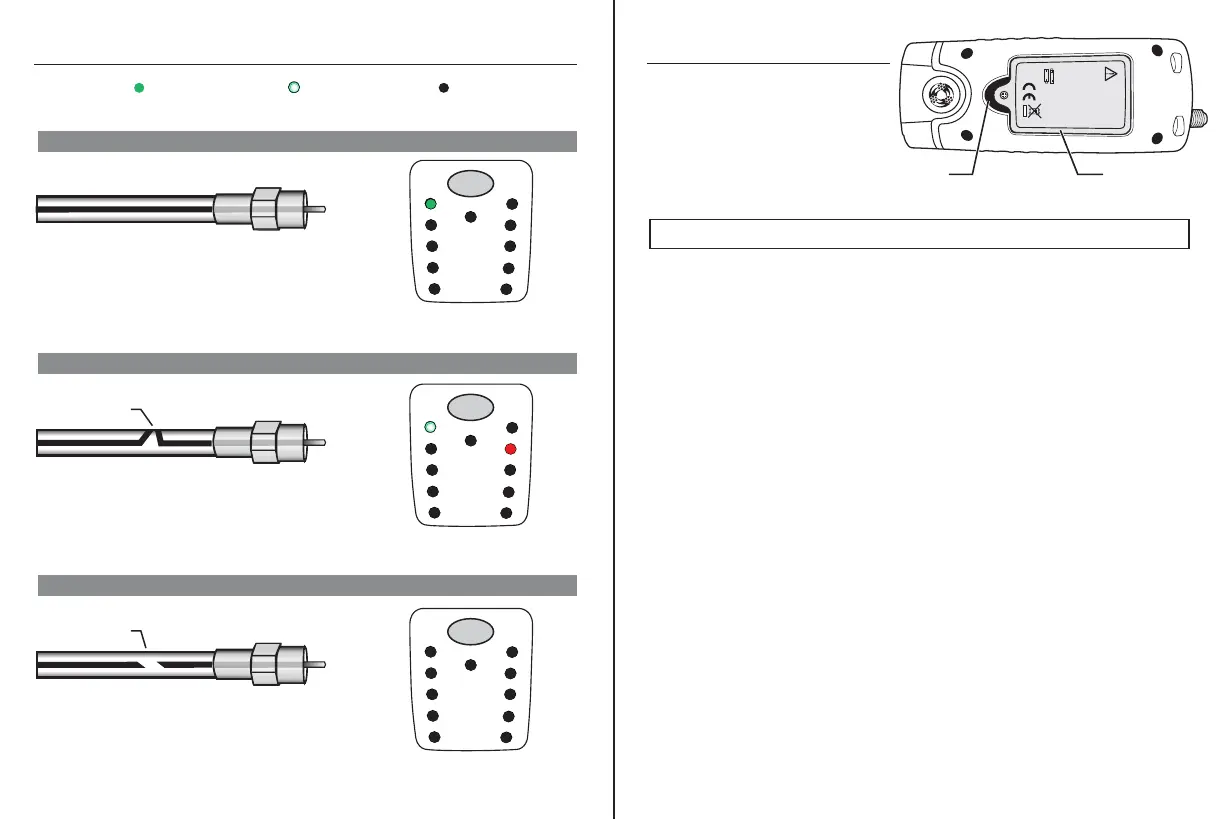 CE