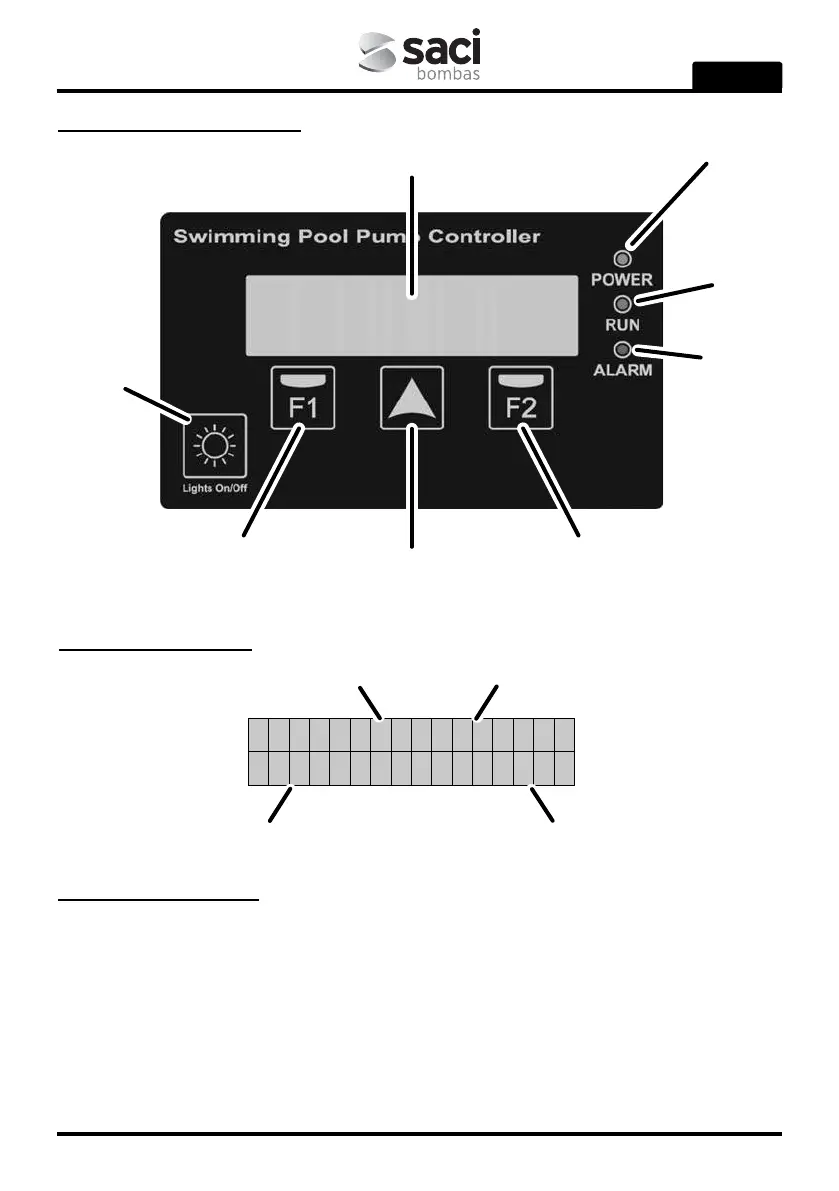 saci
bombas

Swimming Pool Pump Controller

POWER

RUN

ALARM

F1

F2

Lights On/Off