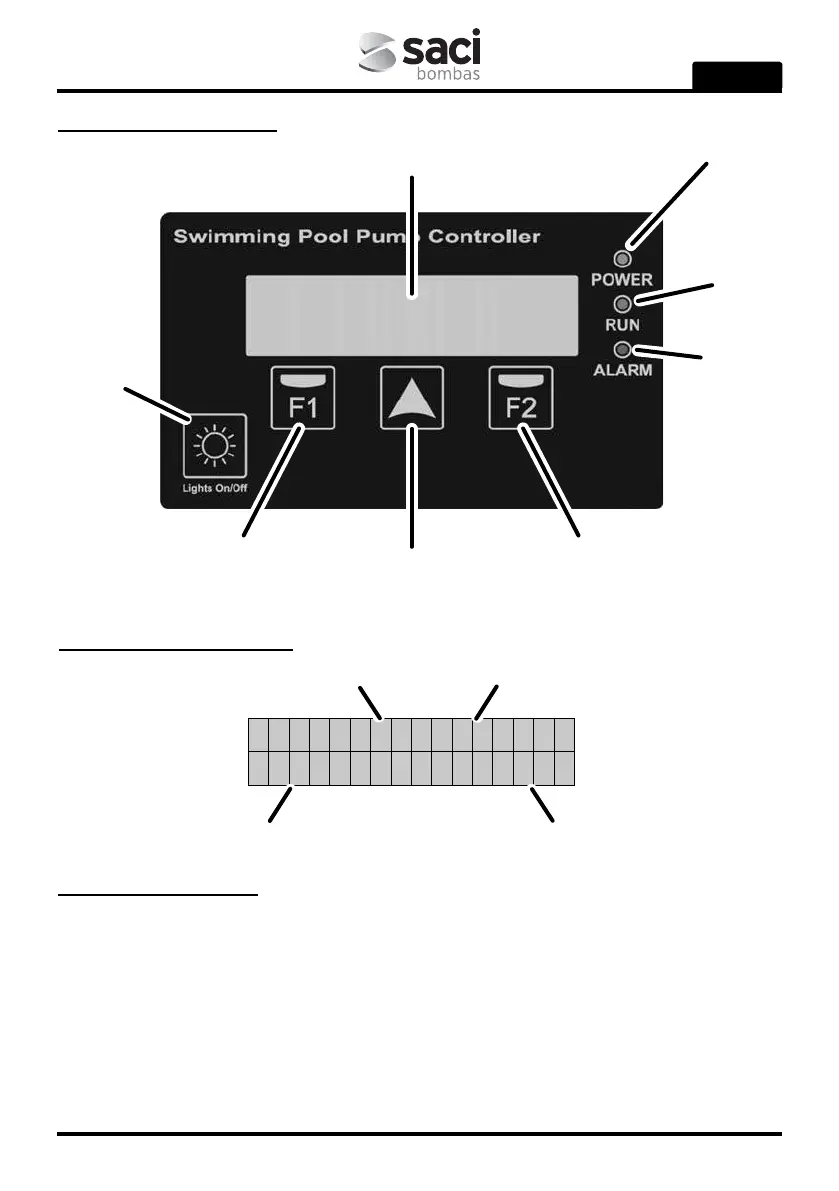 saci
bombas

Swimming Pool Pump Controller

POWER

RUN

ALARM

F1

F2

Lights On/Off