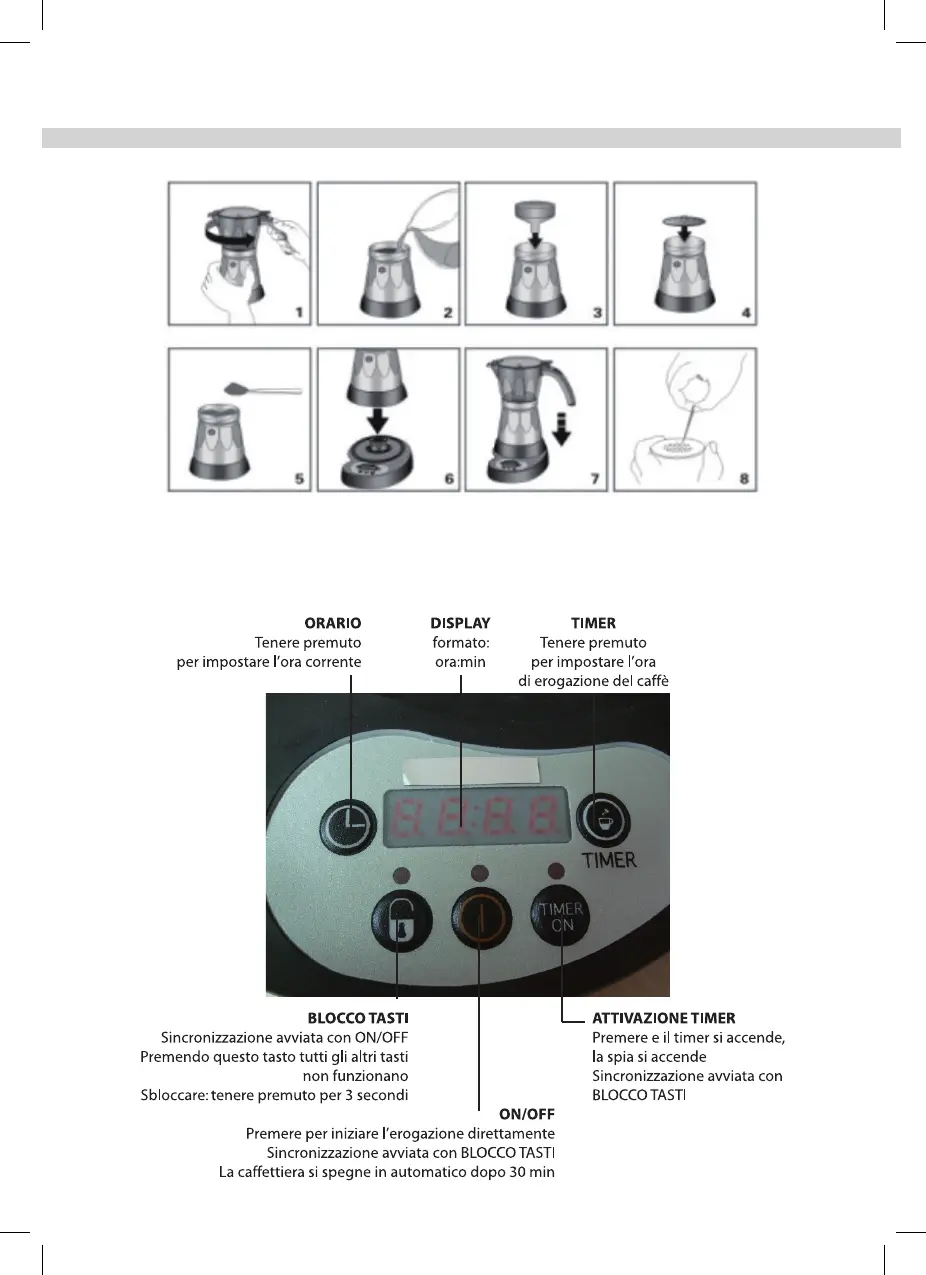 1
2
3
4
5
6
7
8

**ORARIO**
Tenere premuto
per impostare l'ora corrente

**DISPLAY**
formato:
ora:min

**TIMER**
Tenere premuto
per impostare l'ora
di erogazione del caffè

TIMER

TIMER
ON

**BLOCCO TASTI**
Sincronizzazione avviata con ON/OFF
Premendo questo tasto tutti gli altri tasti non funzionano
Sbloccare: tenere premuto per 3 secondi

**ATTIVAZIONE TIMER**
Premere e il timer si accende,
la spia si accende
Sincronizzazione avviata con BLOCCO TASTI

**ON/OFF**
Premere per iniziare l'erogazione direttamente
Sincronizzazione avviata con BLOCCO TASTI
La caffettiera si spegne in automatico dopo 30 min