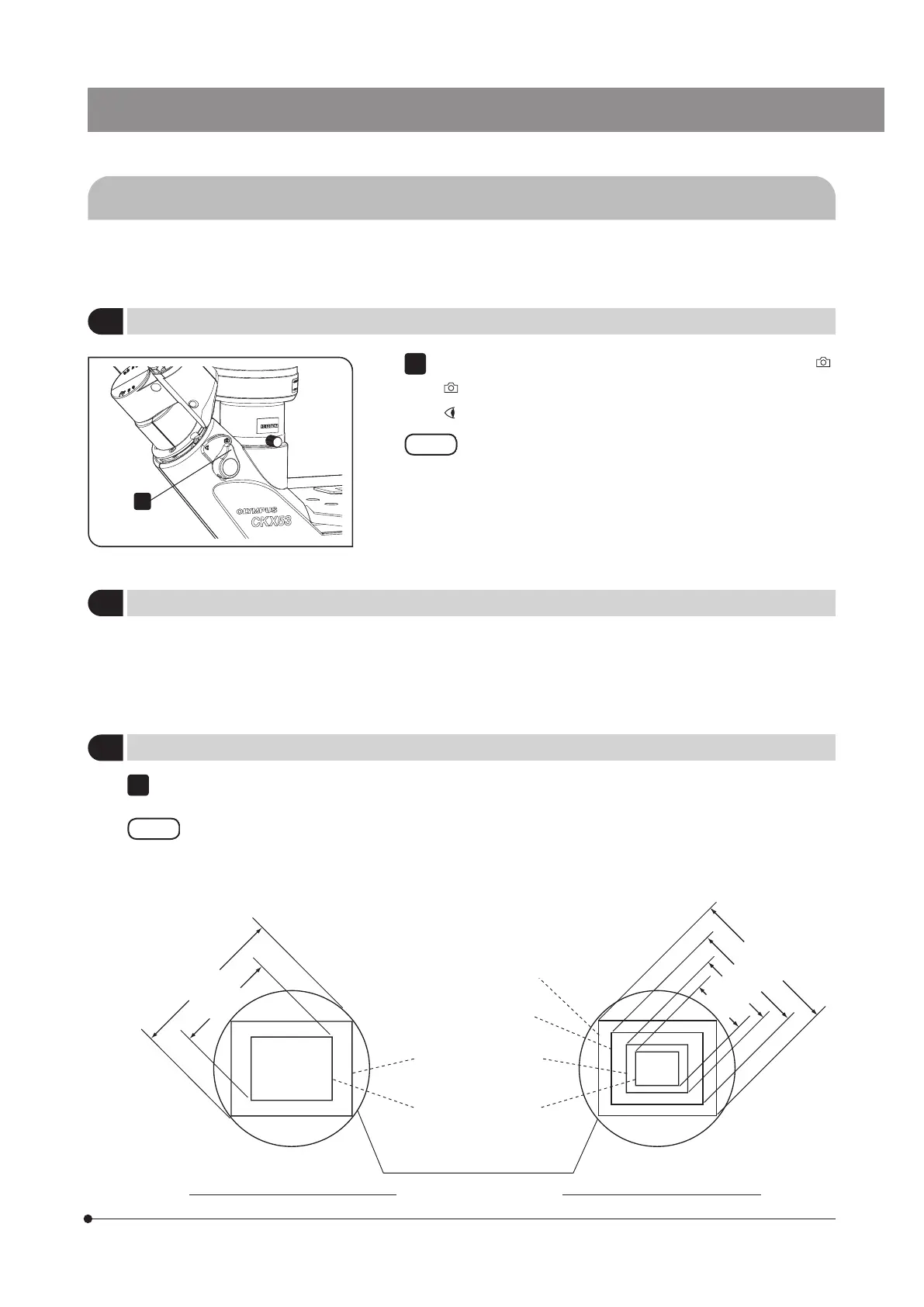 OLYMPUS
CKX53