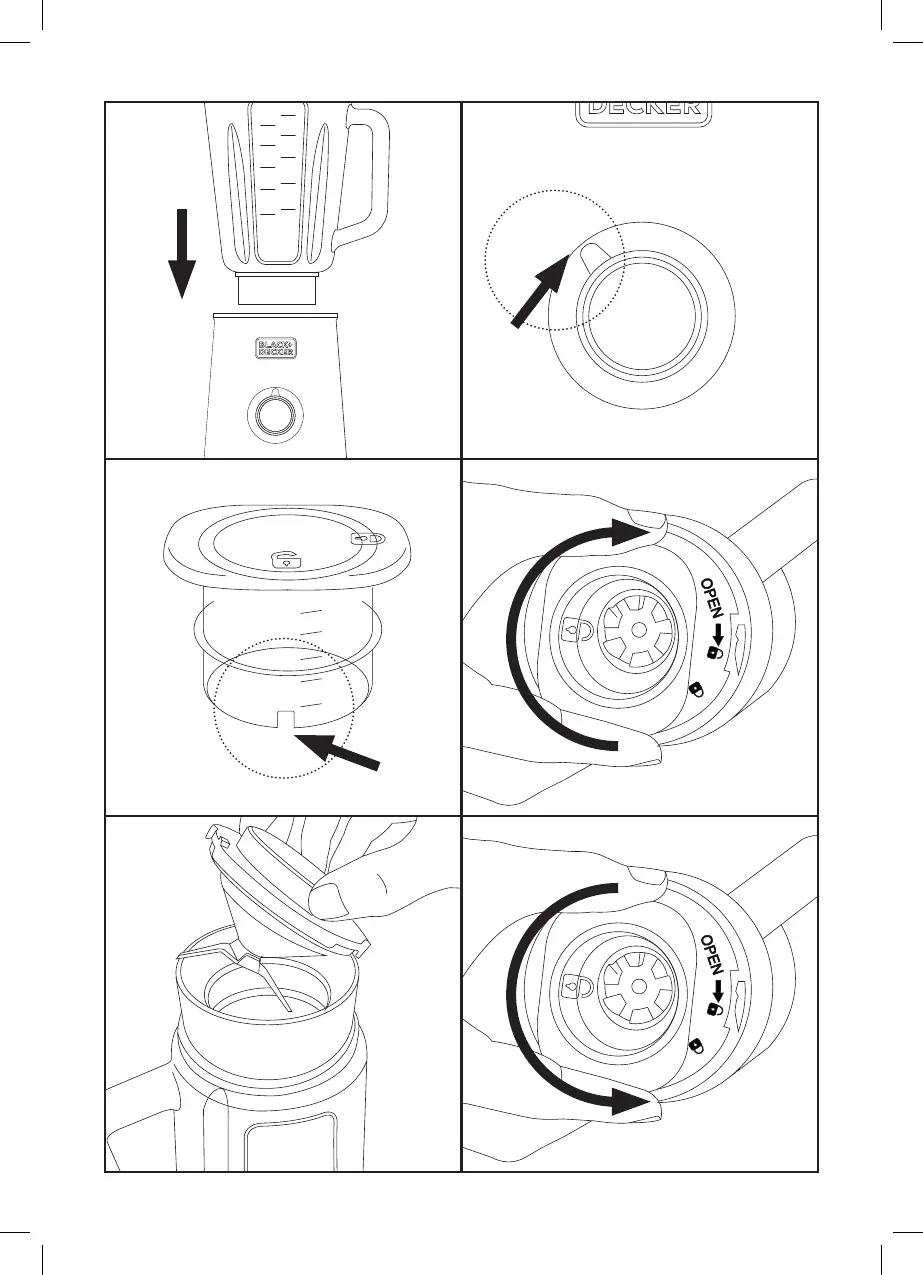 BLACK+ DECKER

DECKER

OPEN

OPEN