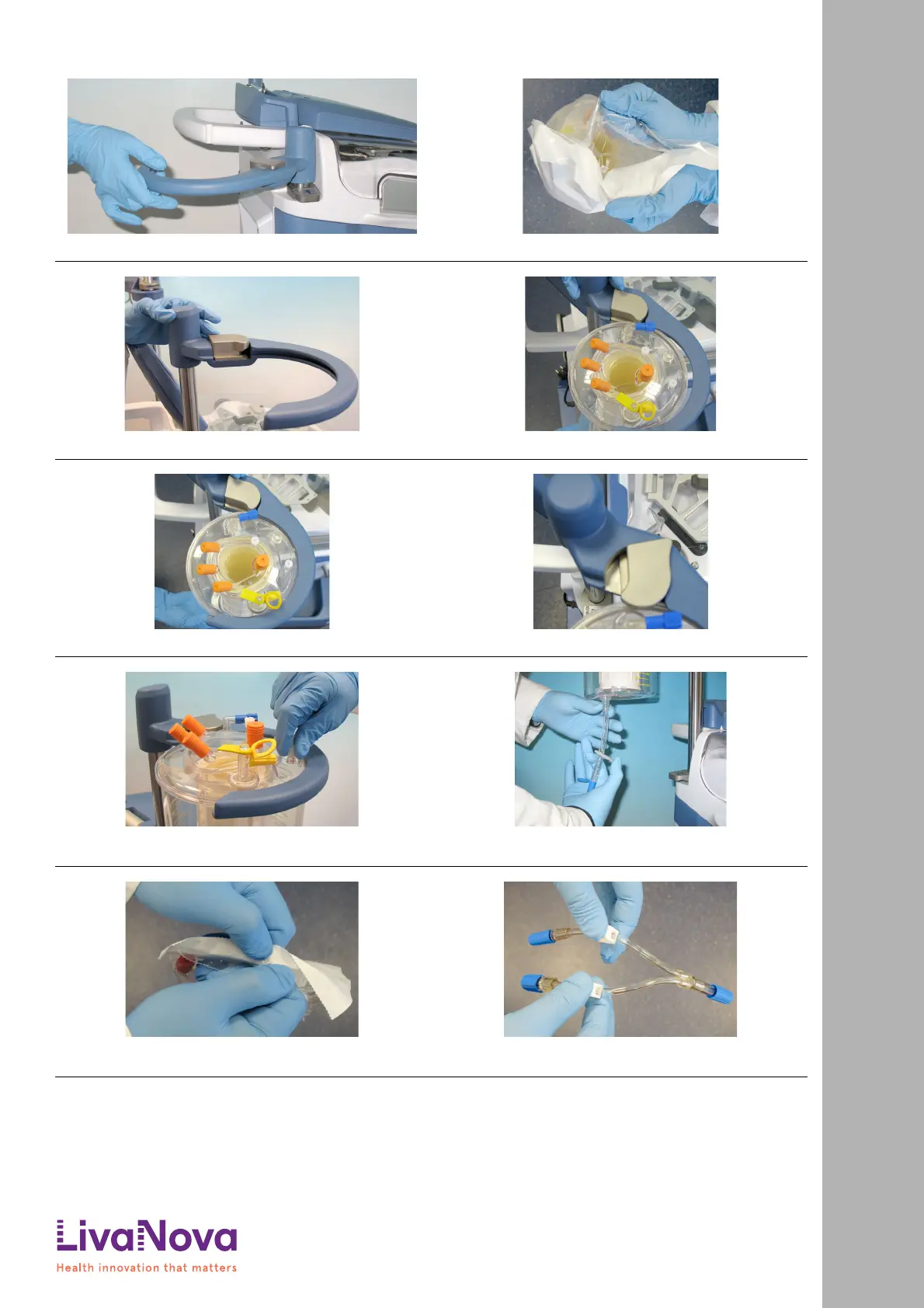 LivaNova
Health innovation that matters