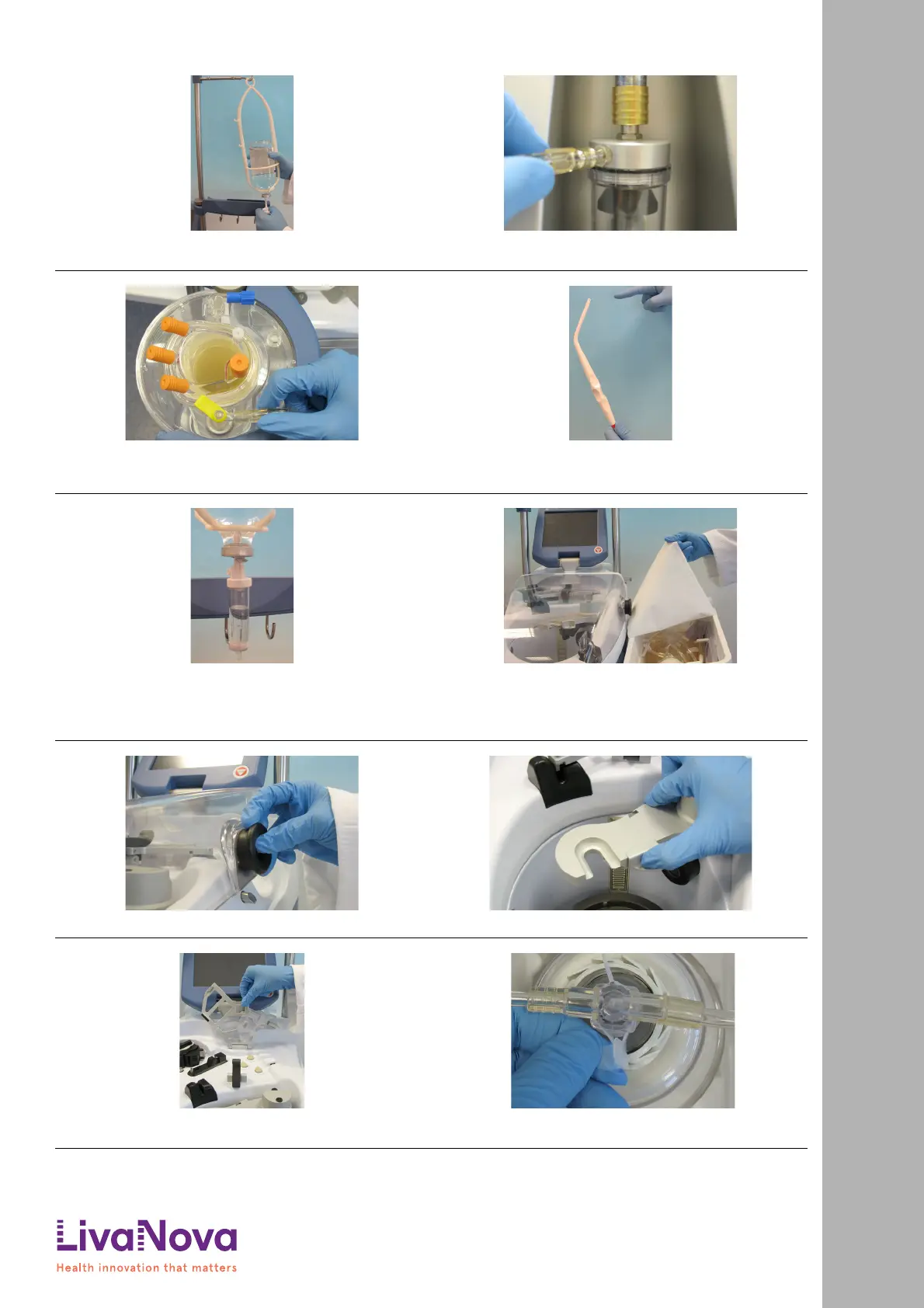 LivaNova
Health innovation that matters