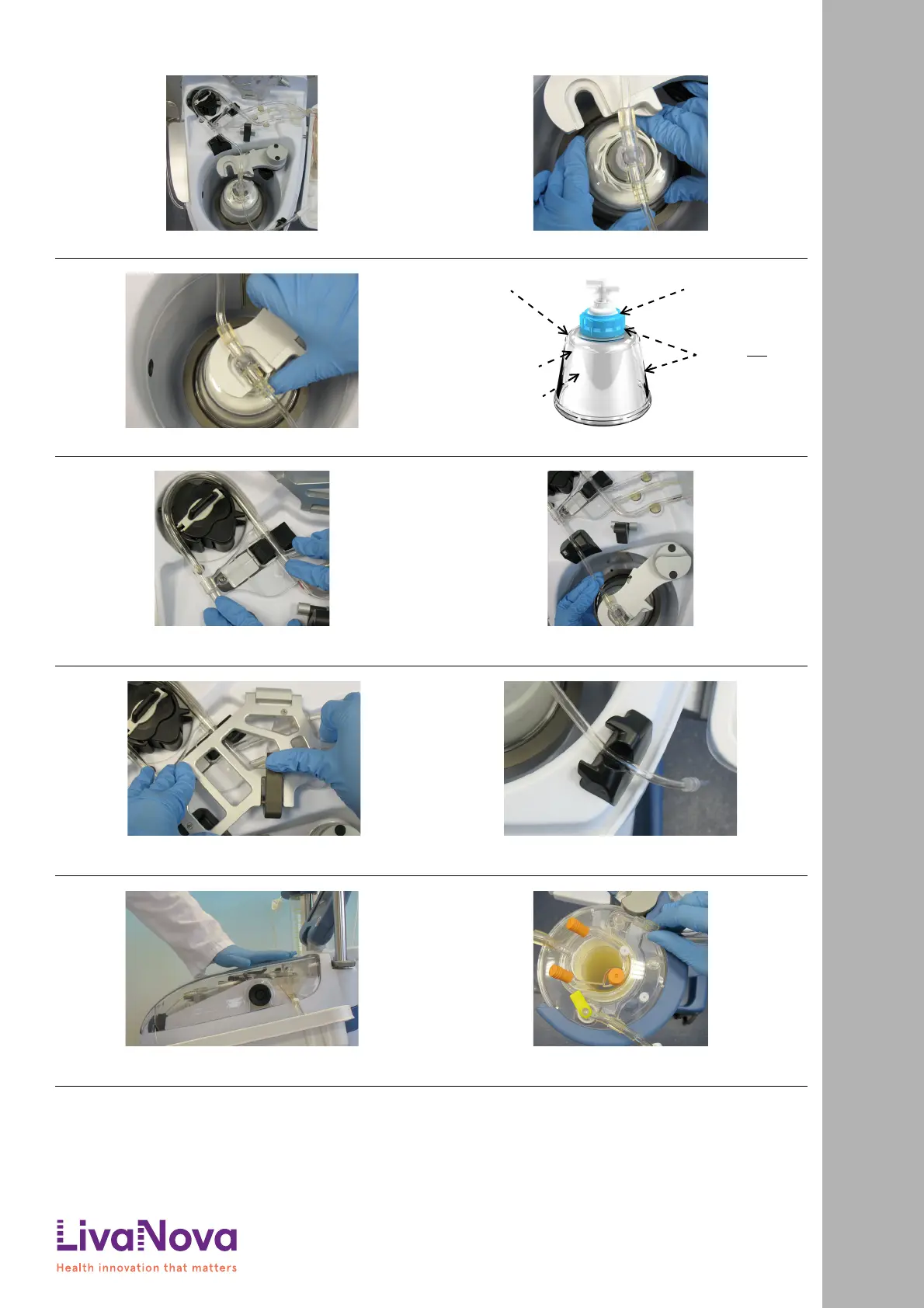 LivaNova
Health innovation that matters