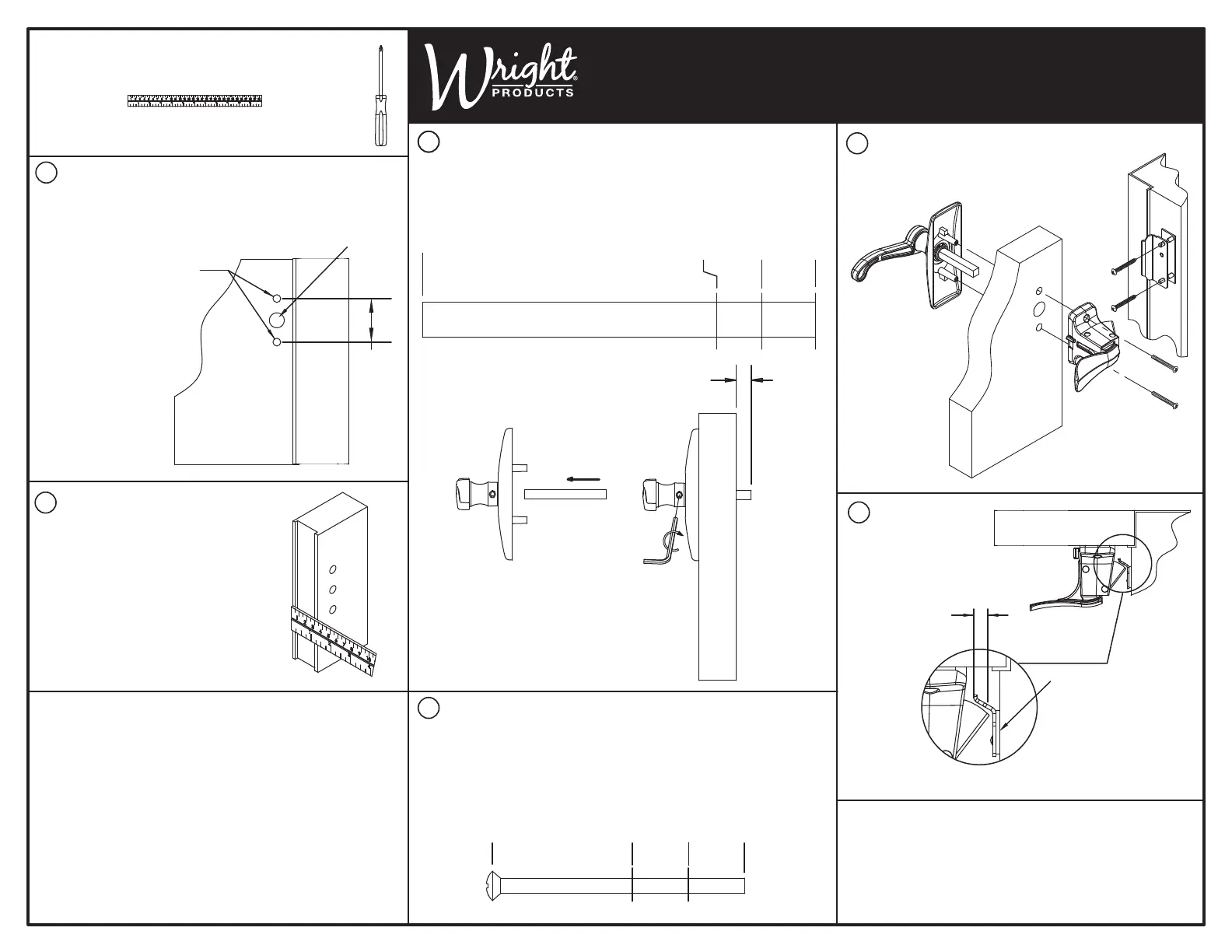 Wright®
PRODUCTS