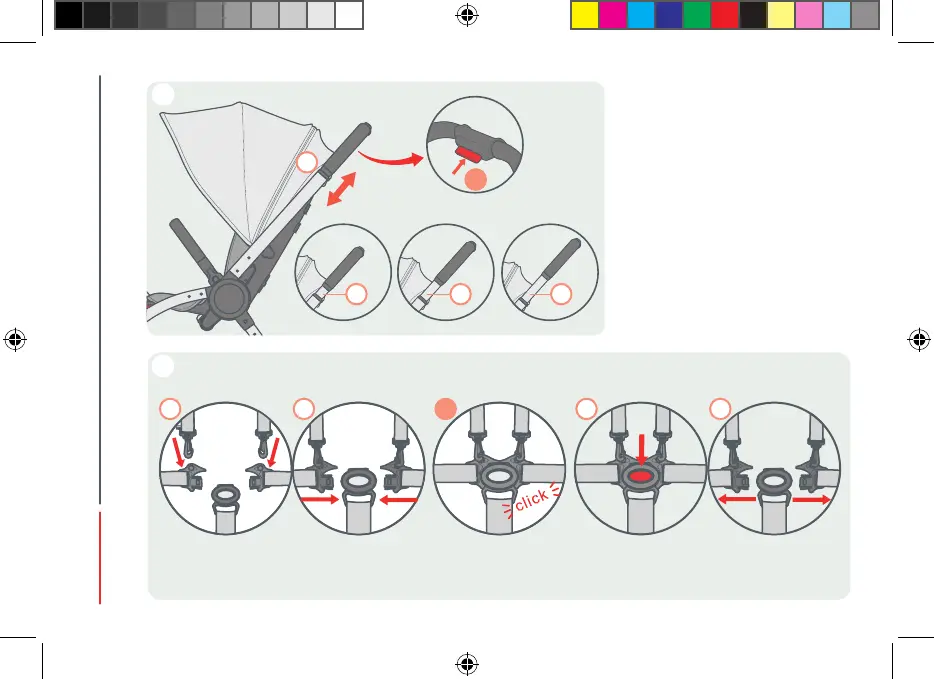 click