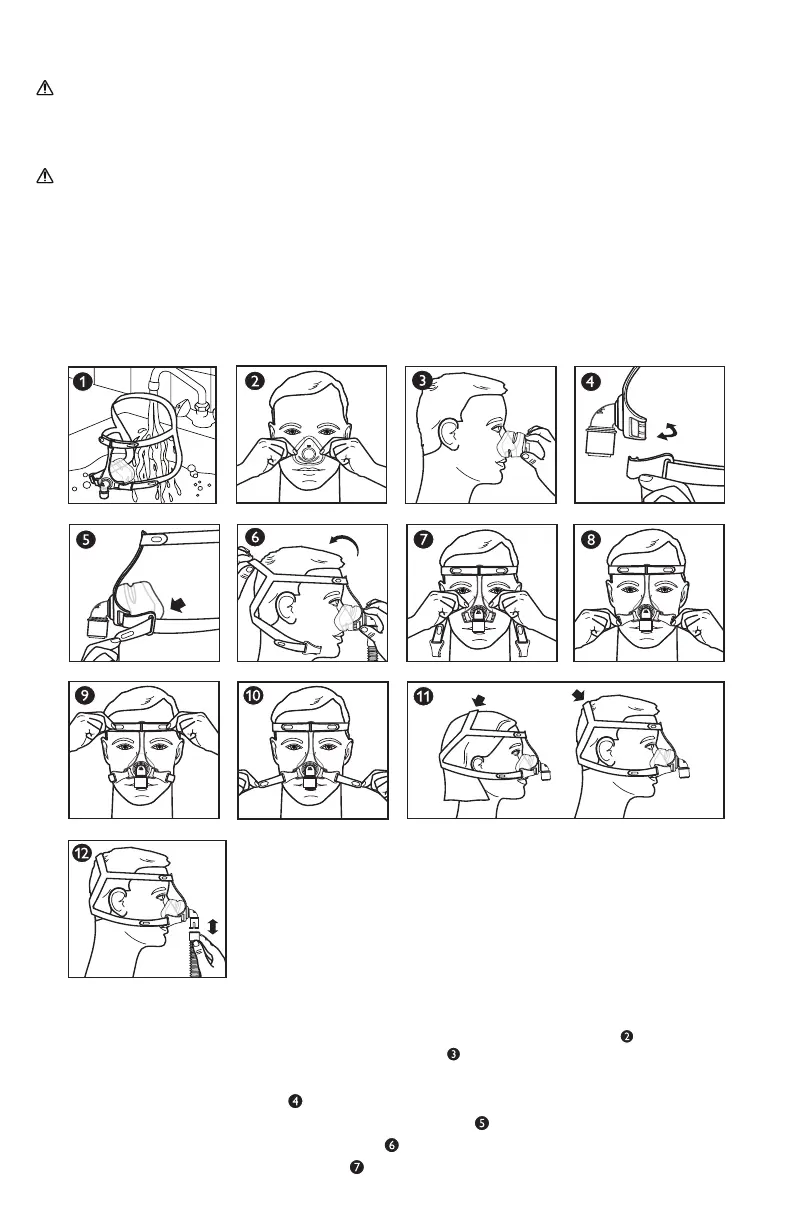 1

2

3

4

5

6

7

8

9

10

11

12

2
3

4
5
6
7