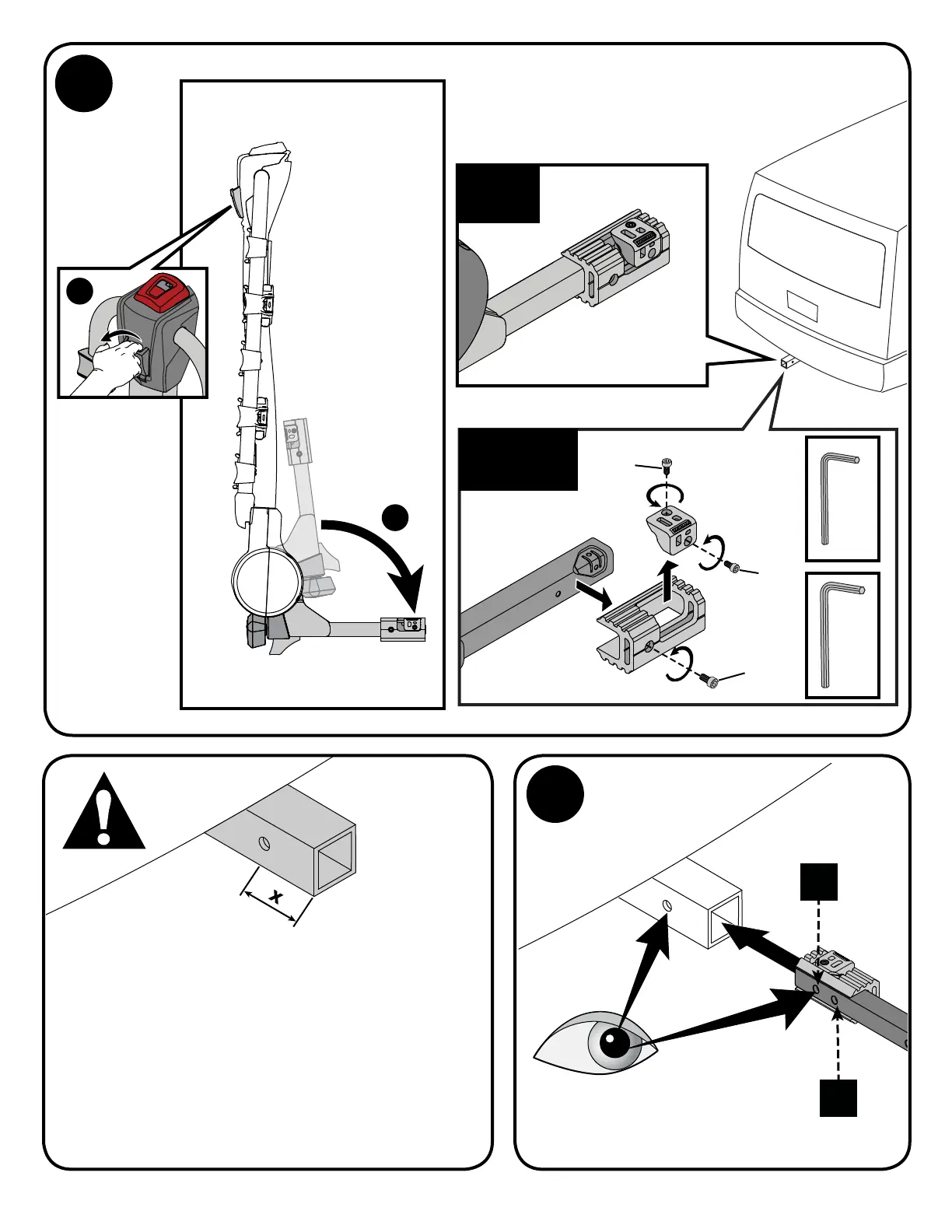 x