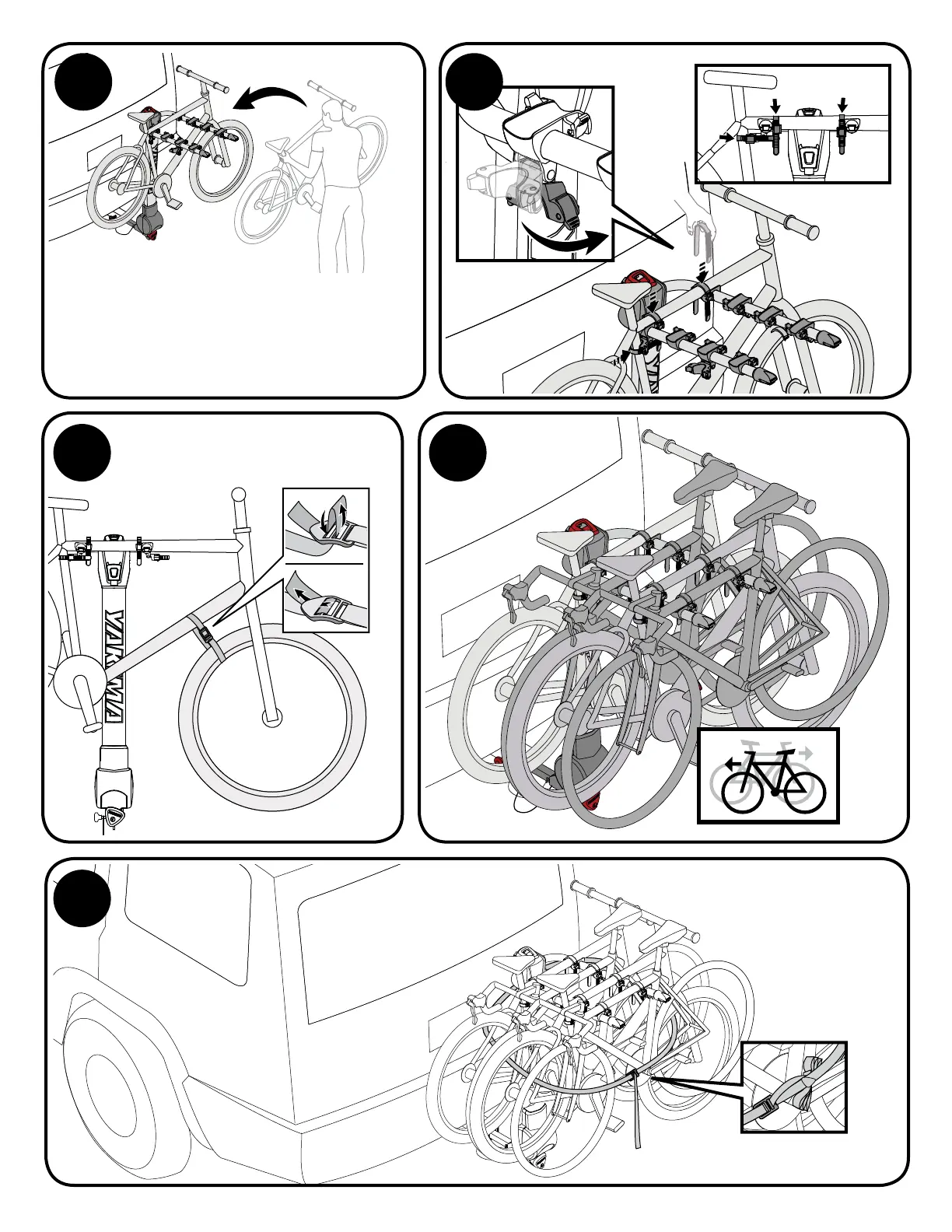 YAKIMA