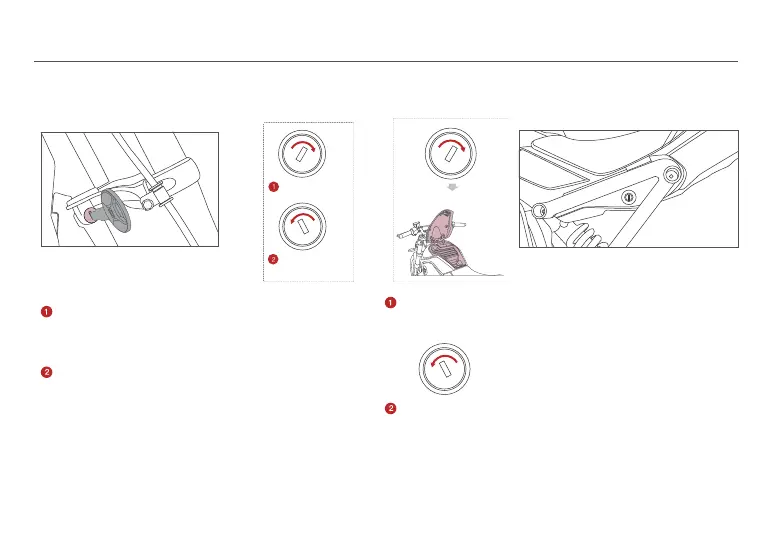 1
2
1
2
1
2