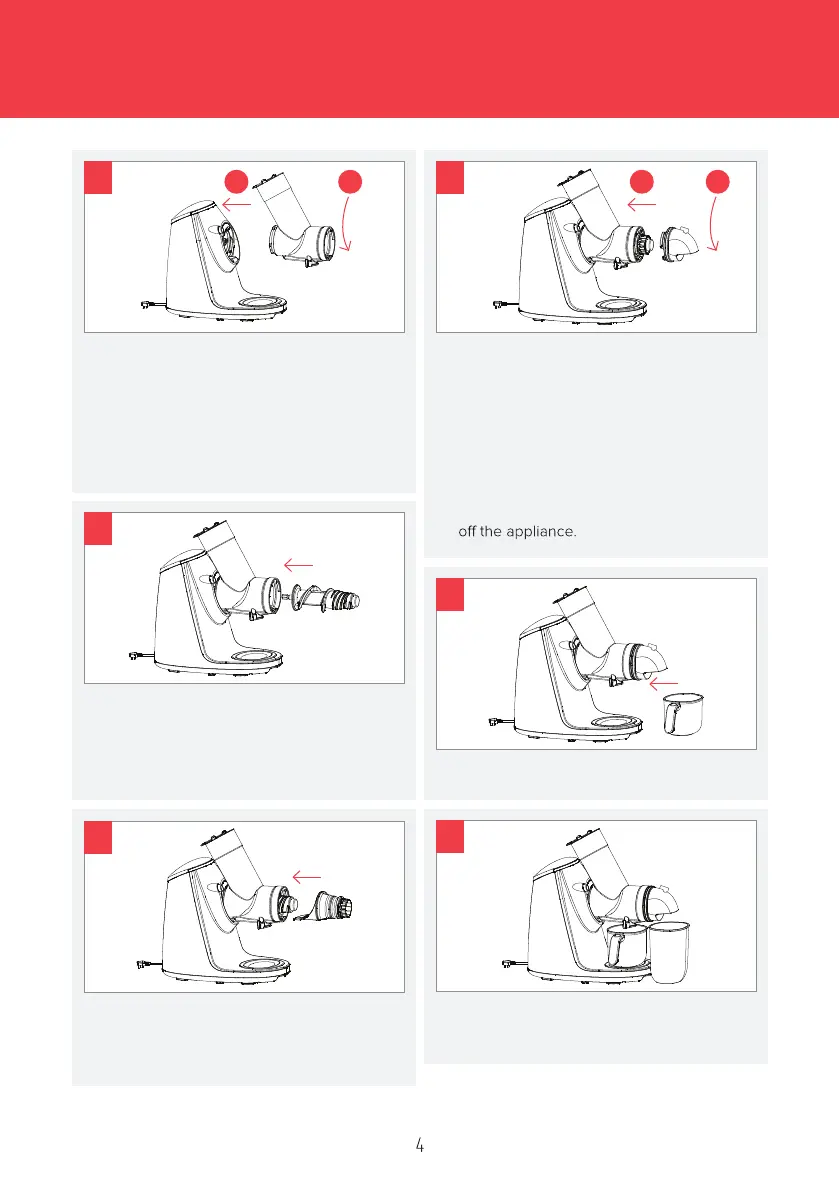 off the appliance.

4