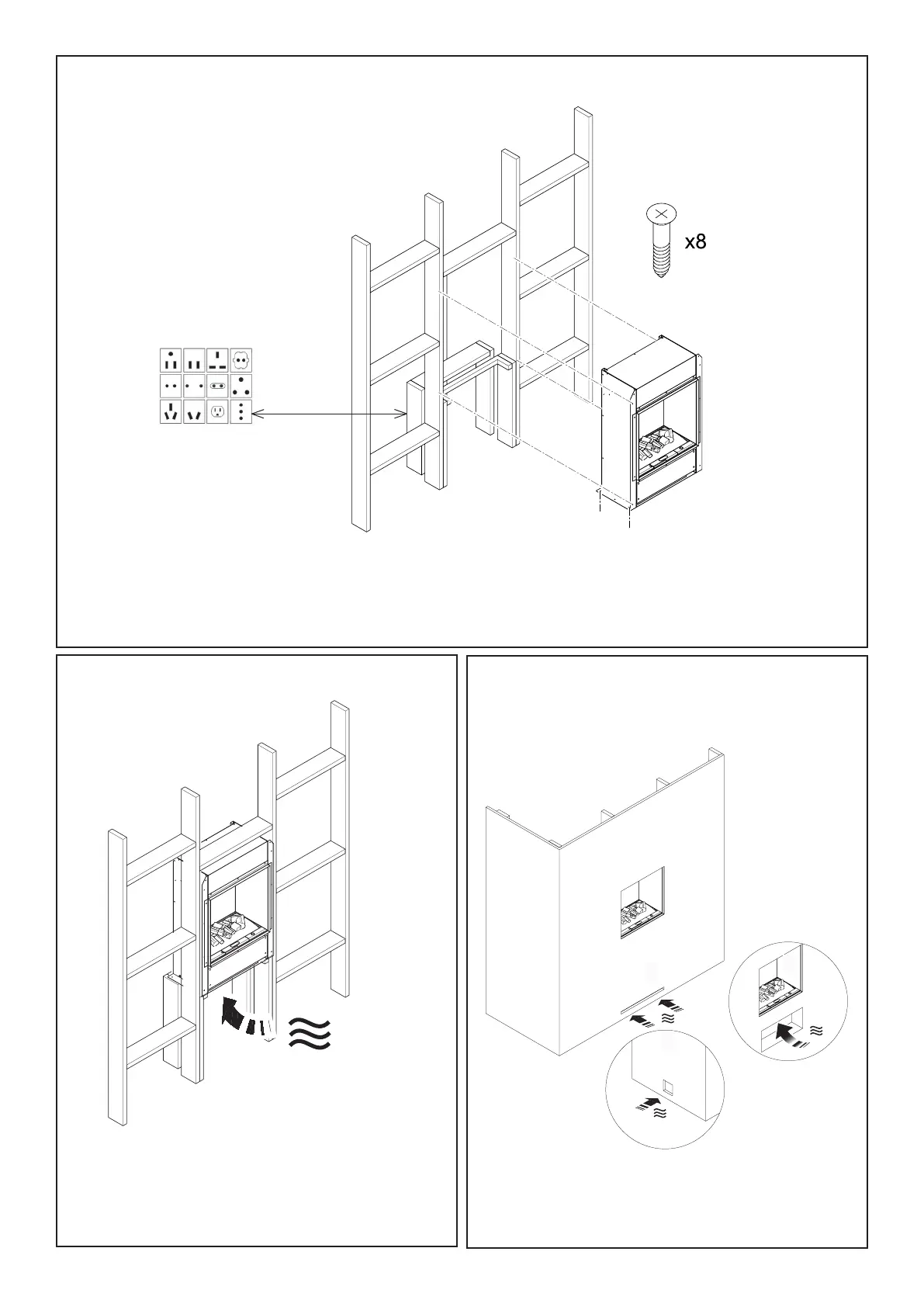 x8