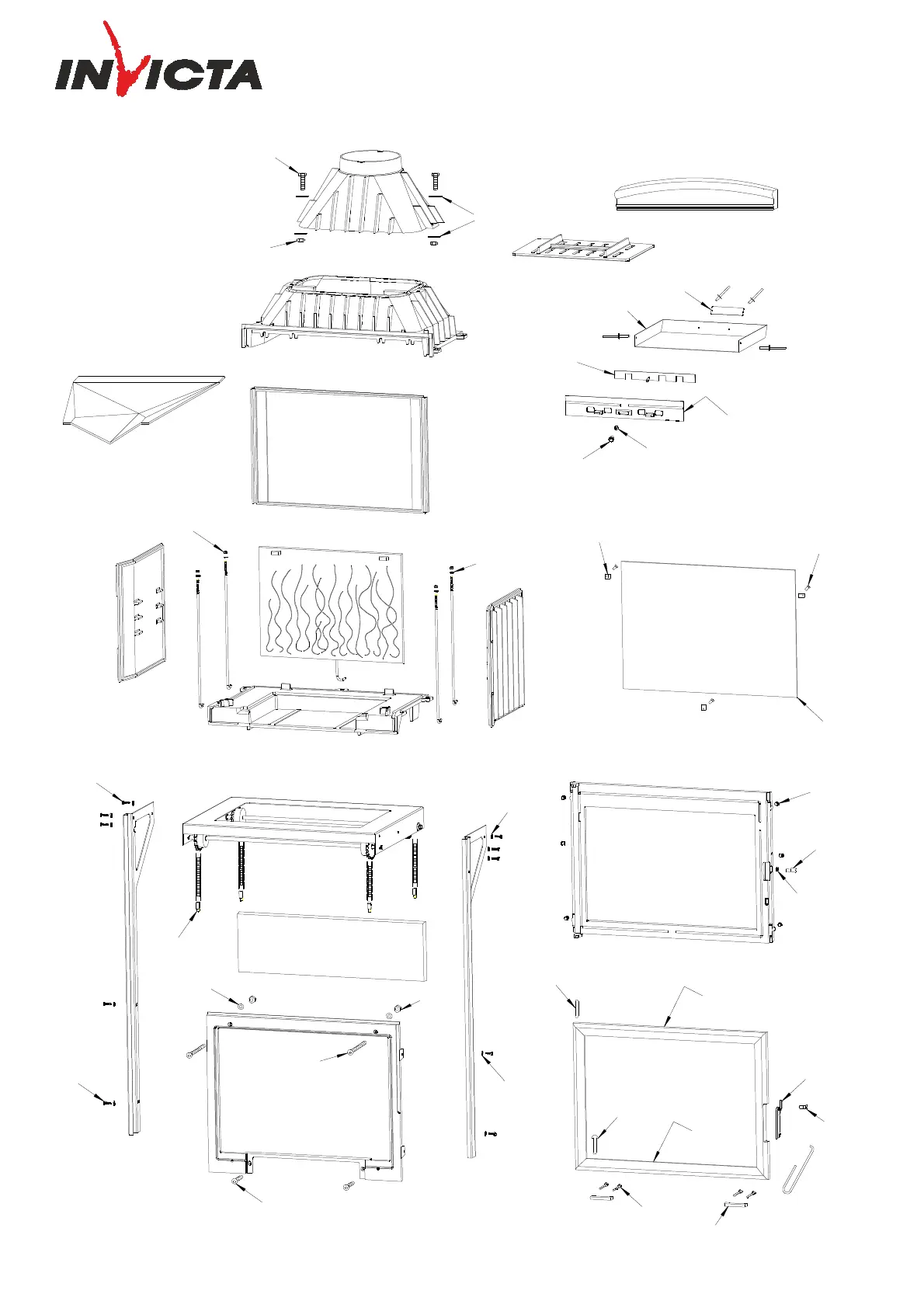 INVICTA