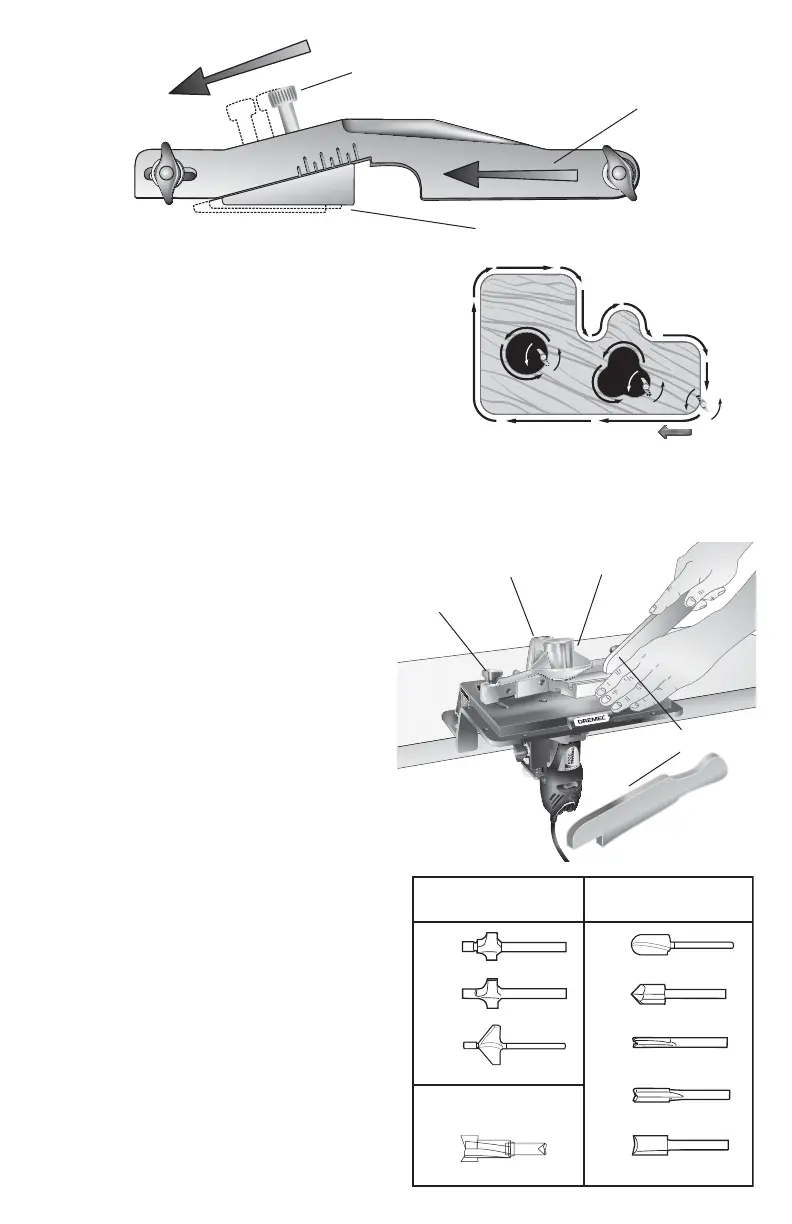 DREMEL