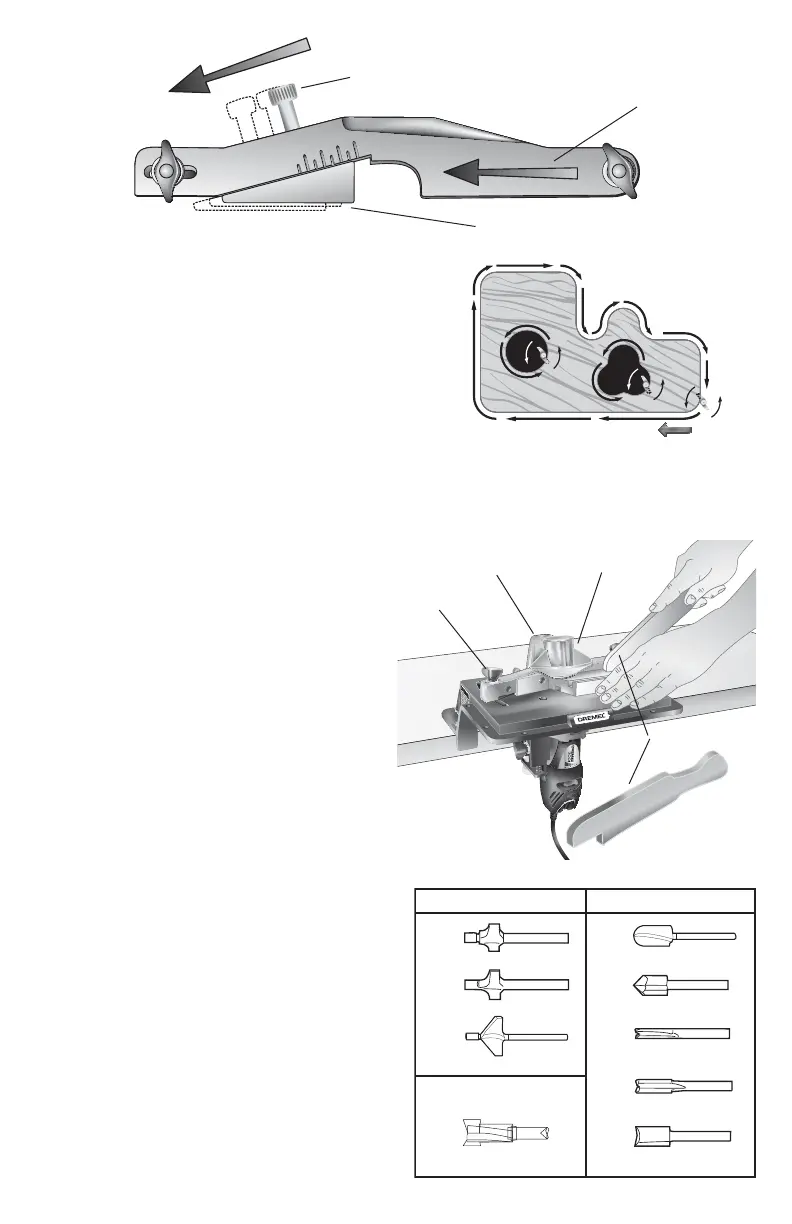 DREMEL