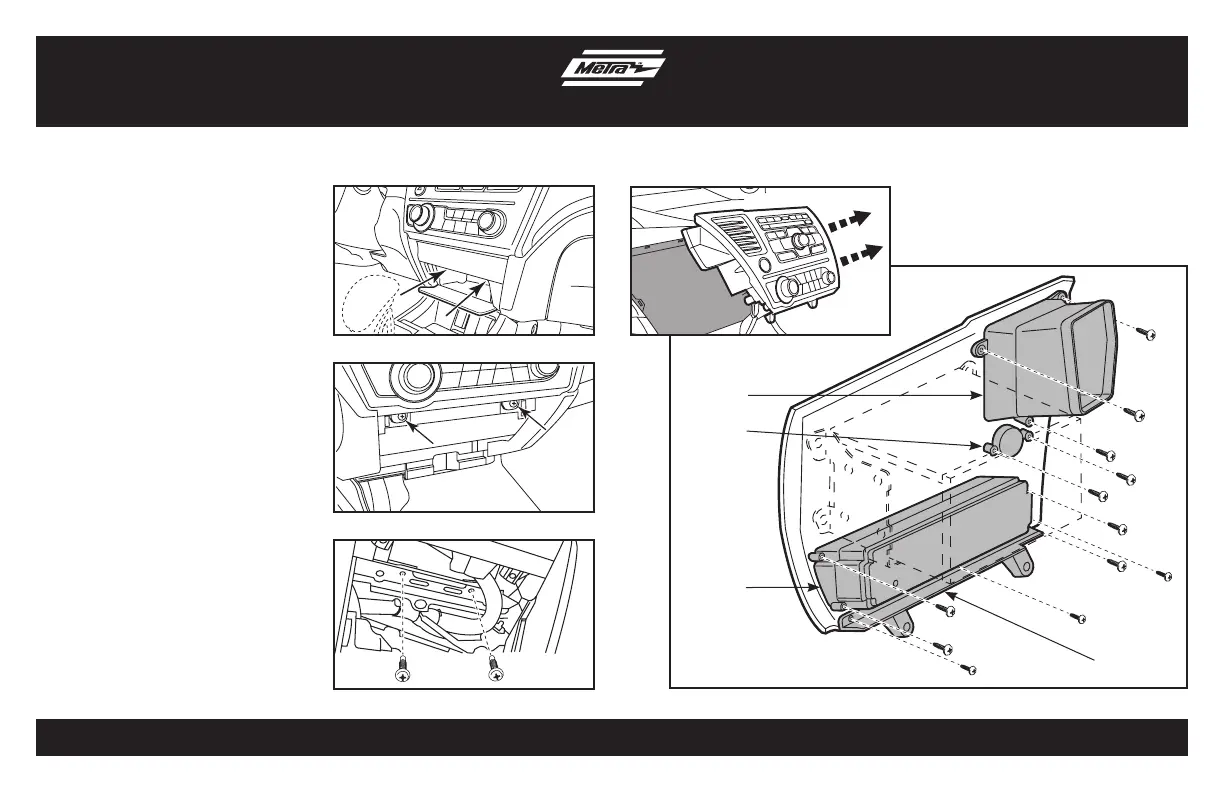 Metra