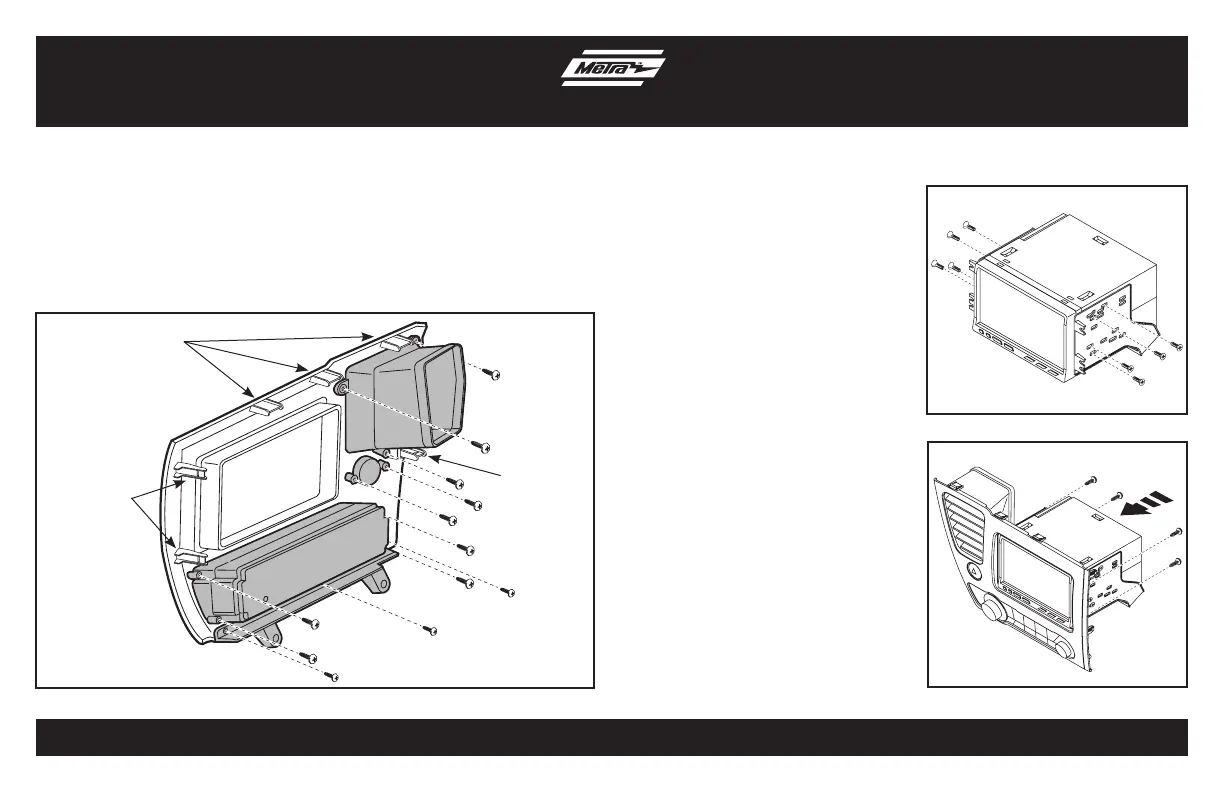 Metra