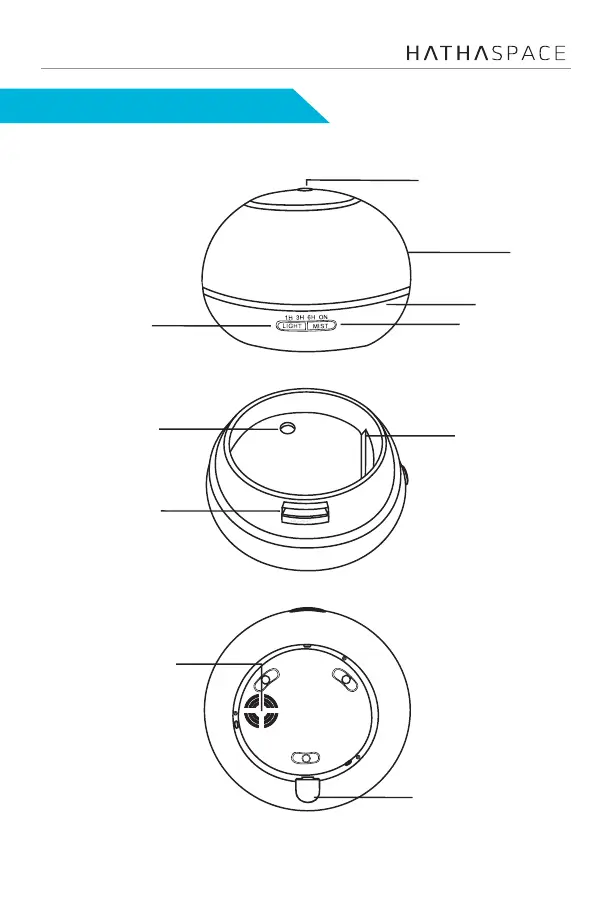 HATHASPACE

1H 3H 6H ON
LIGHT MIST