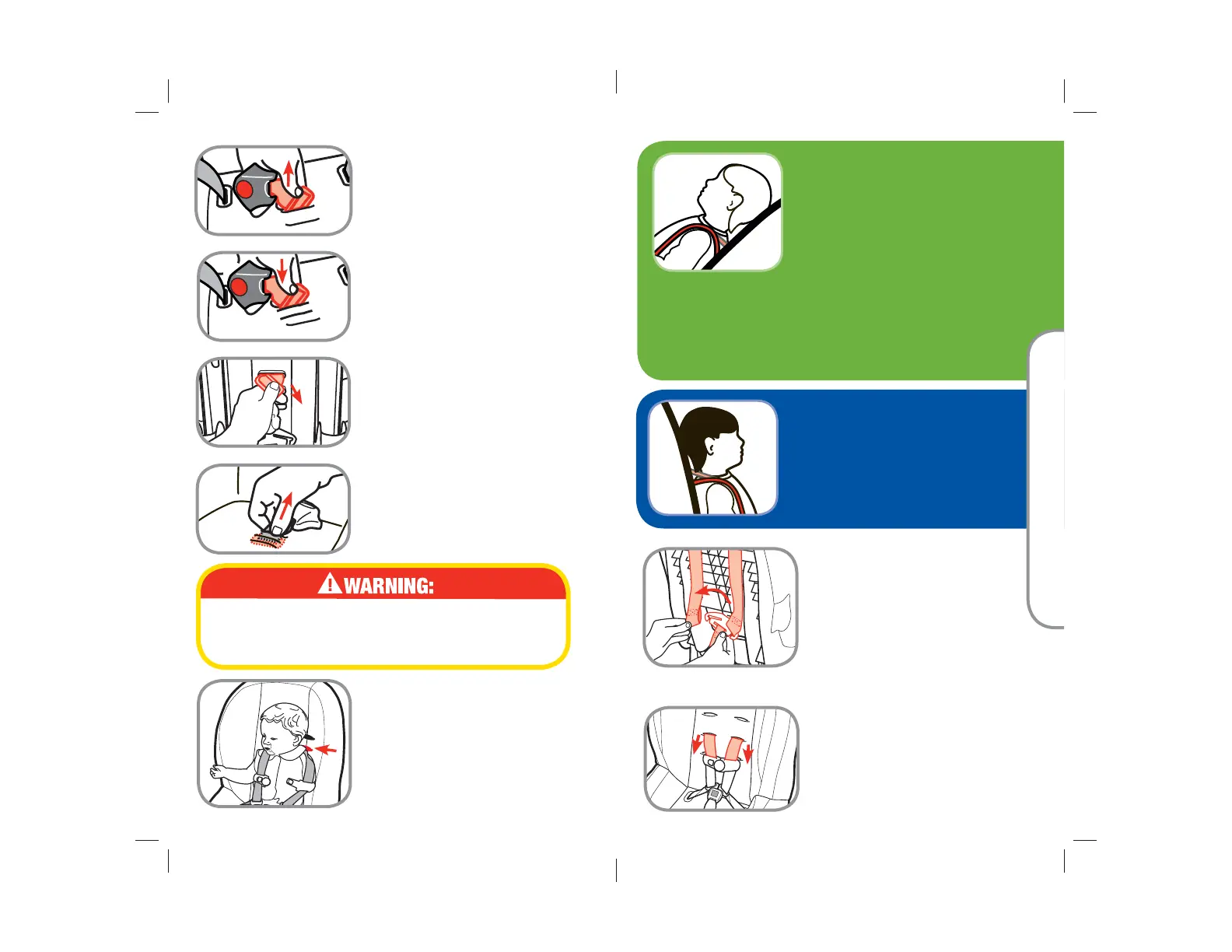 WARNING: