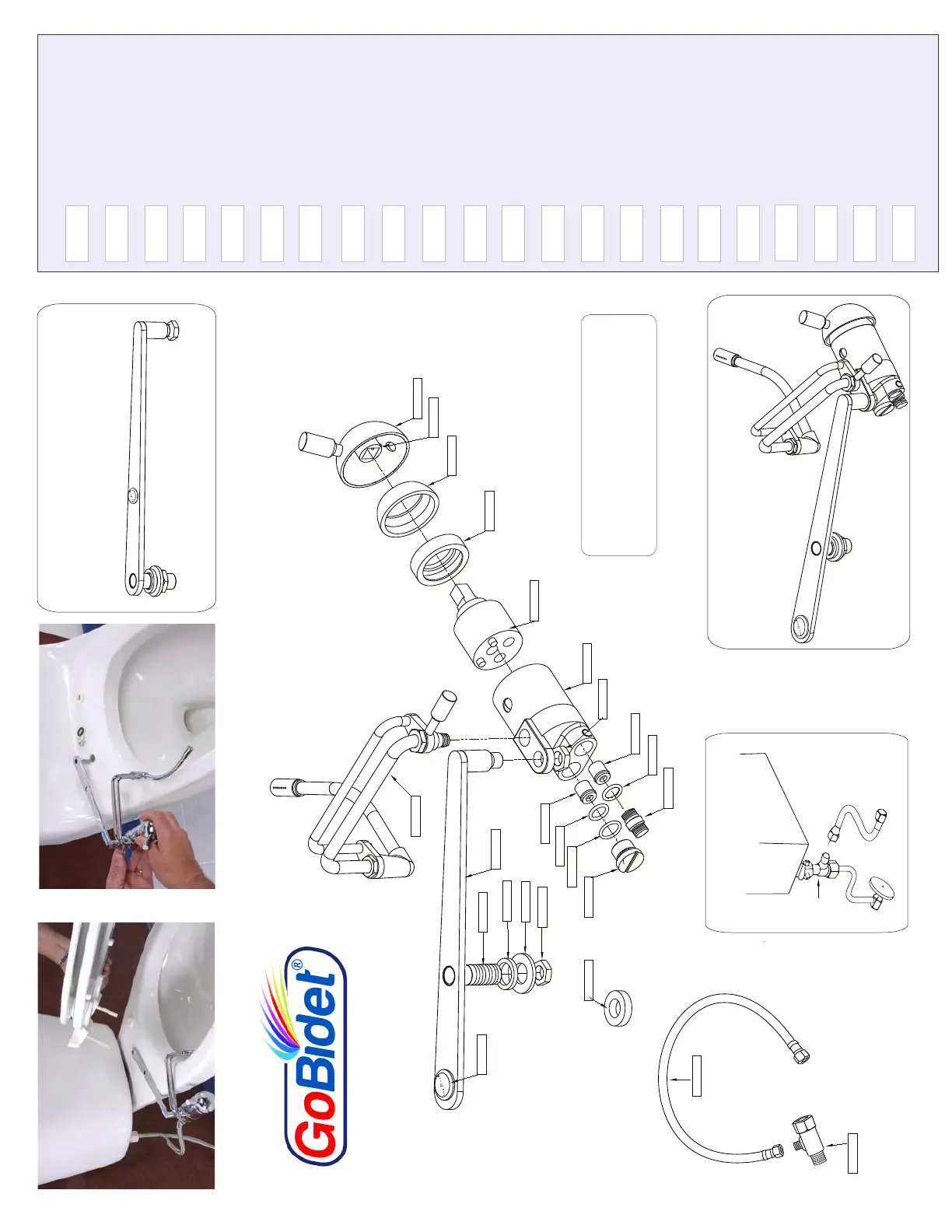 GoBidet®