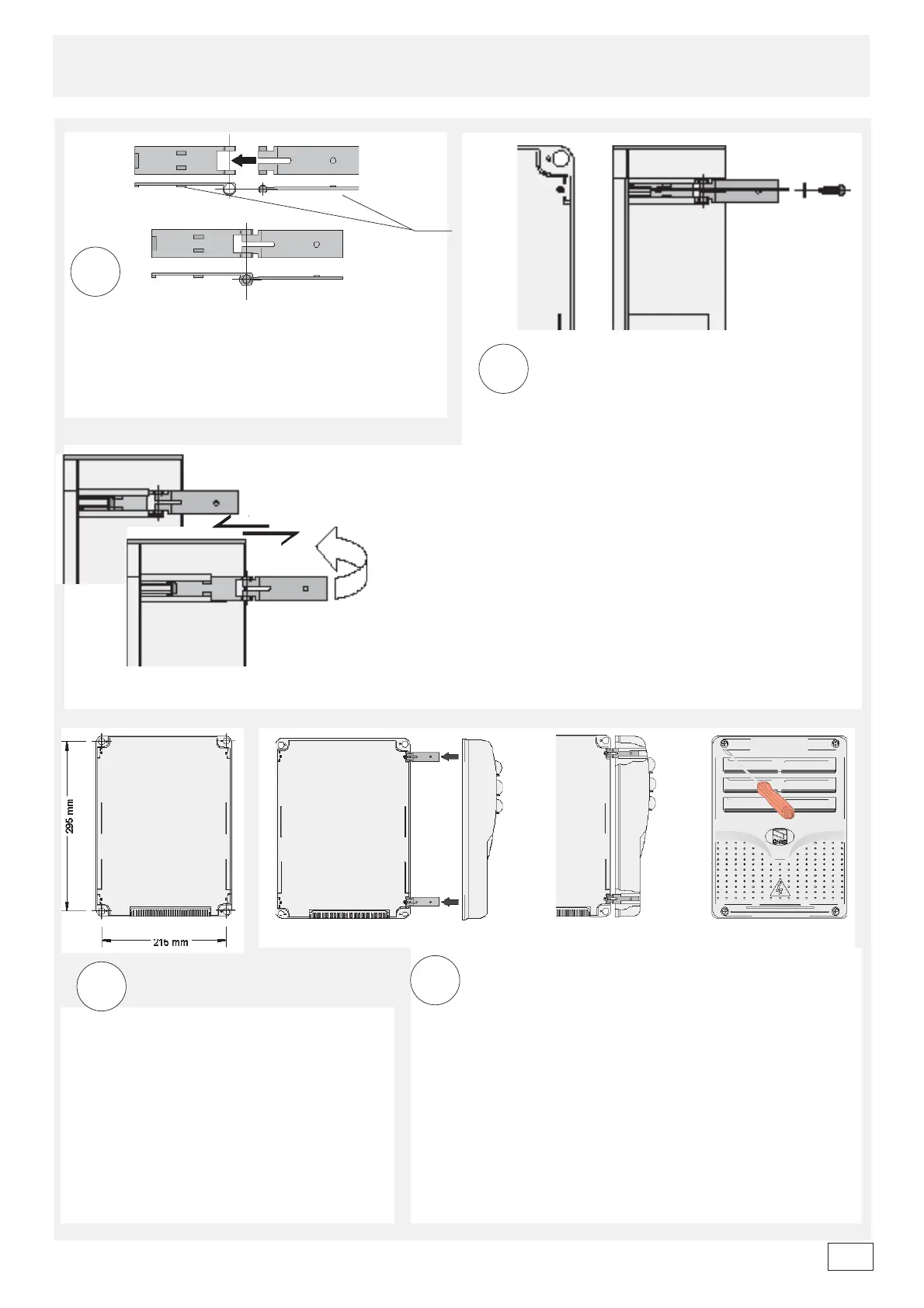 295 mm

215 mm