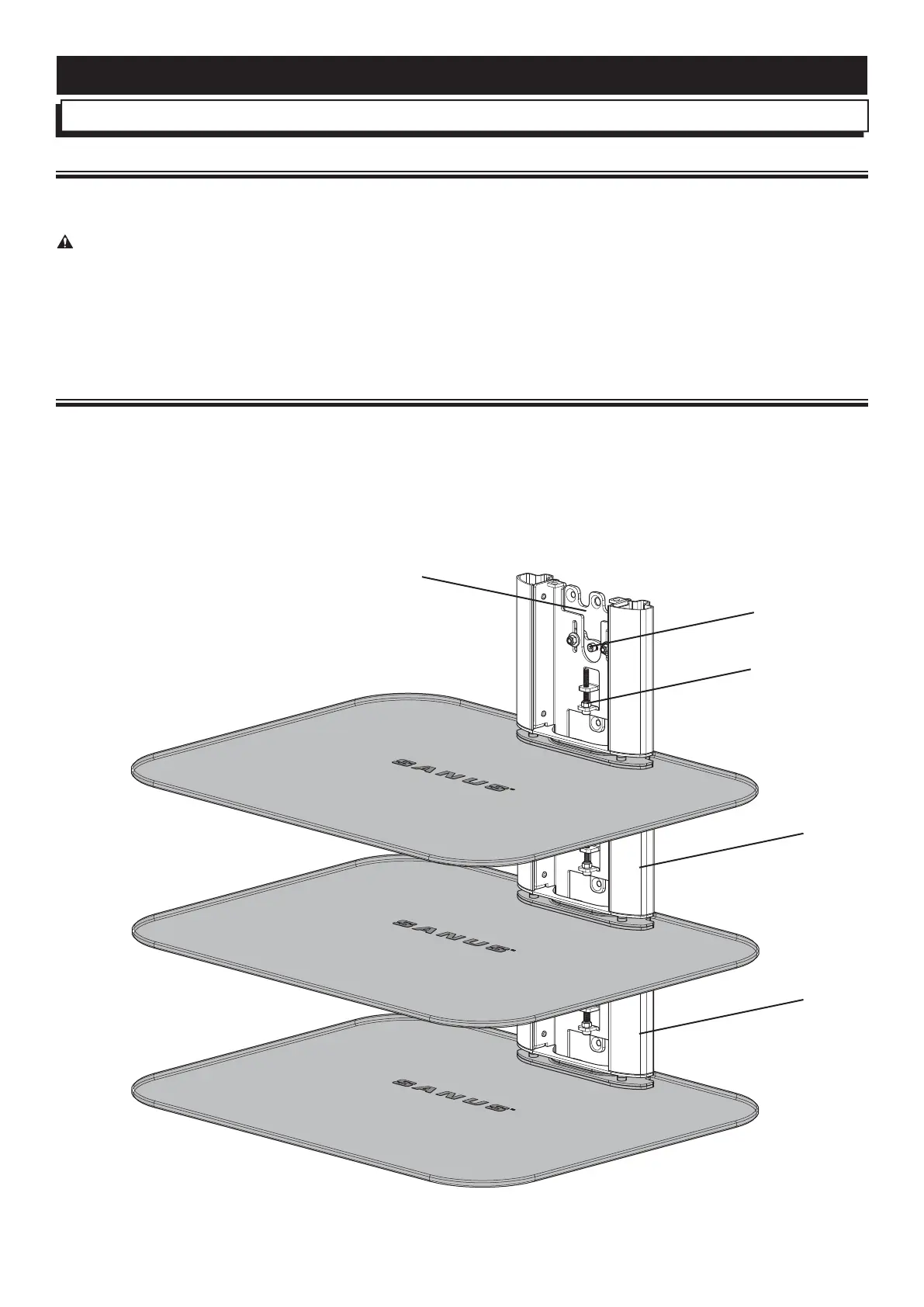 SANUS

SANUS

SANUS