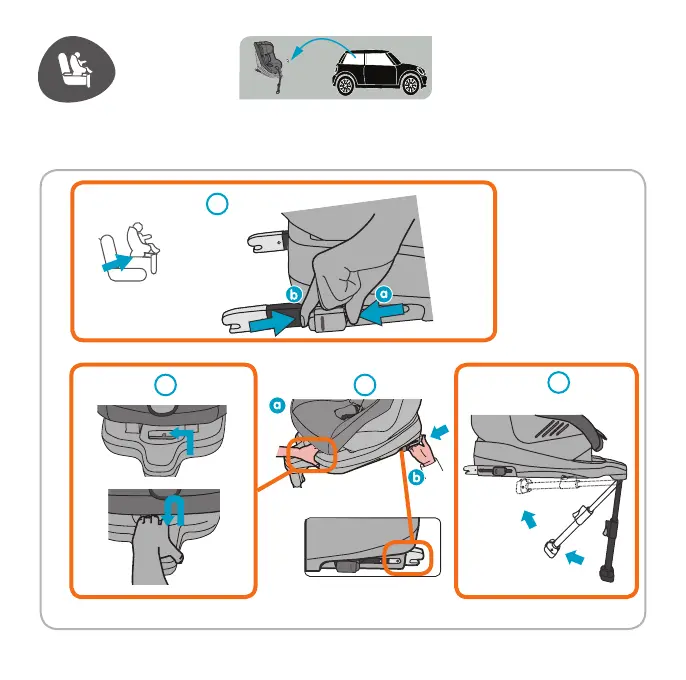 b
a

a

b