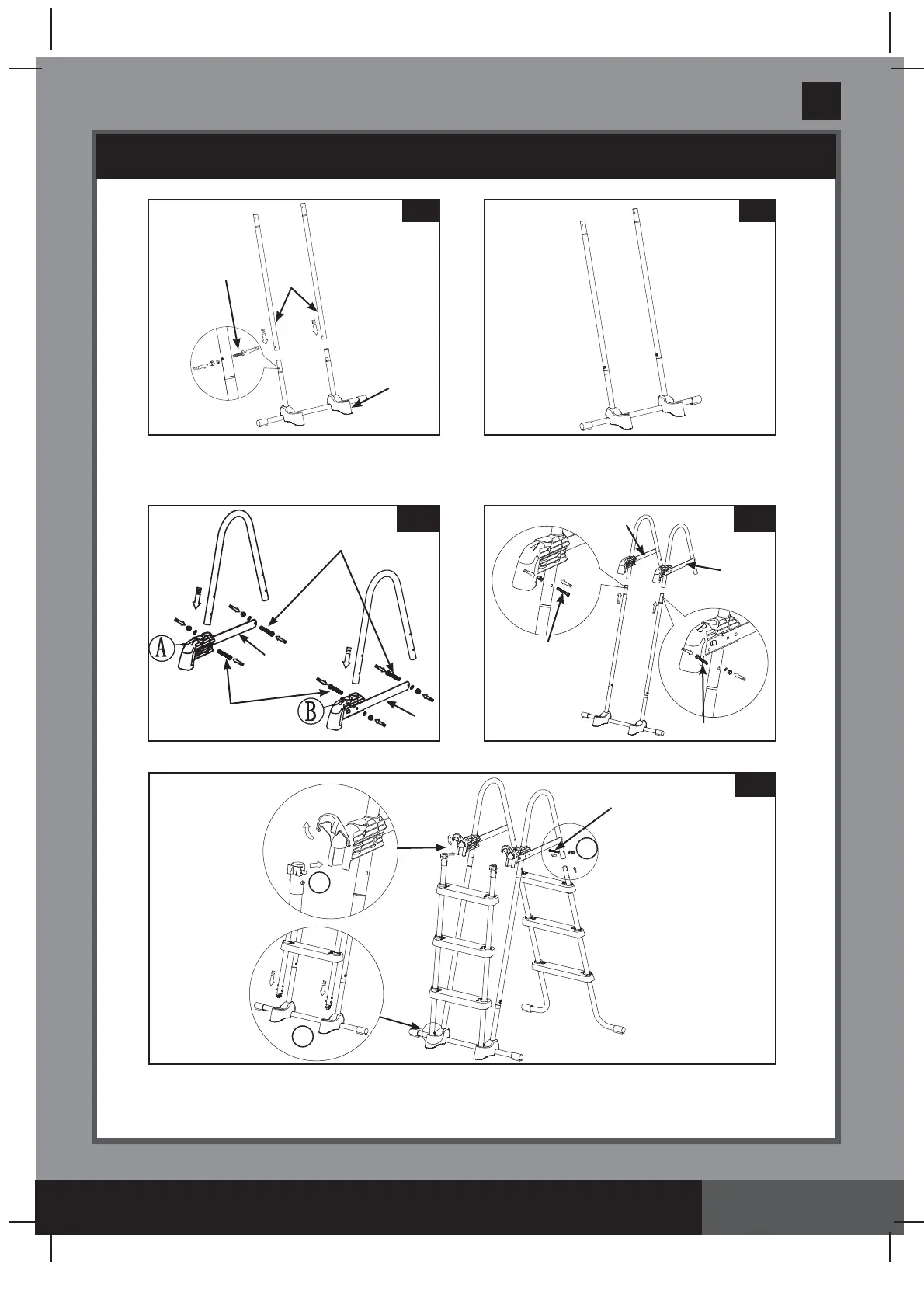 A

B