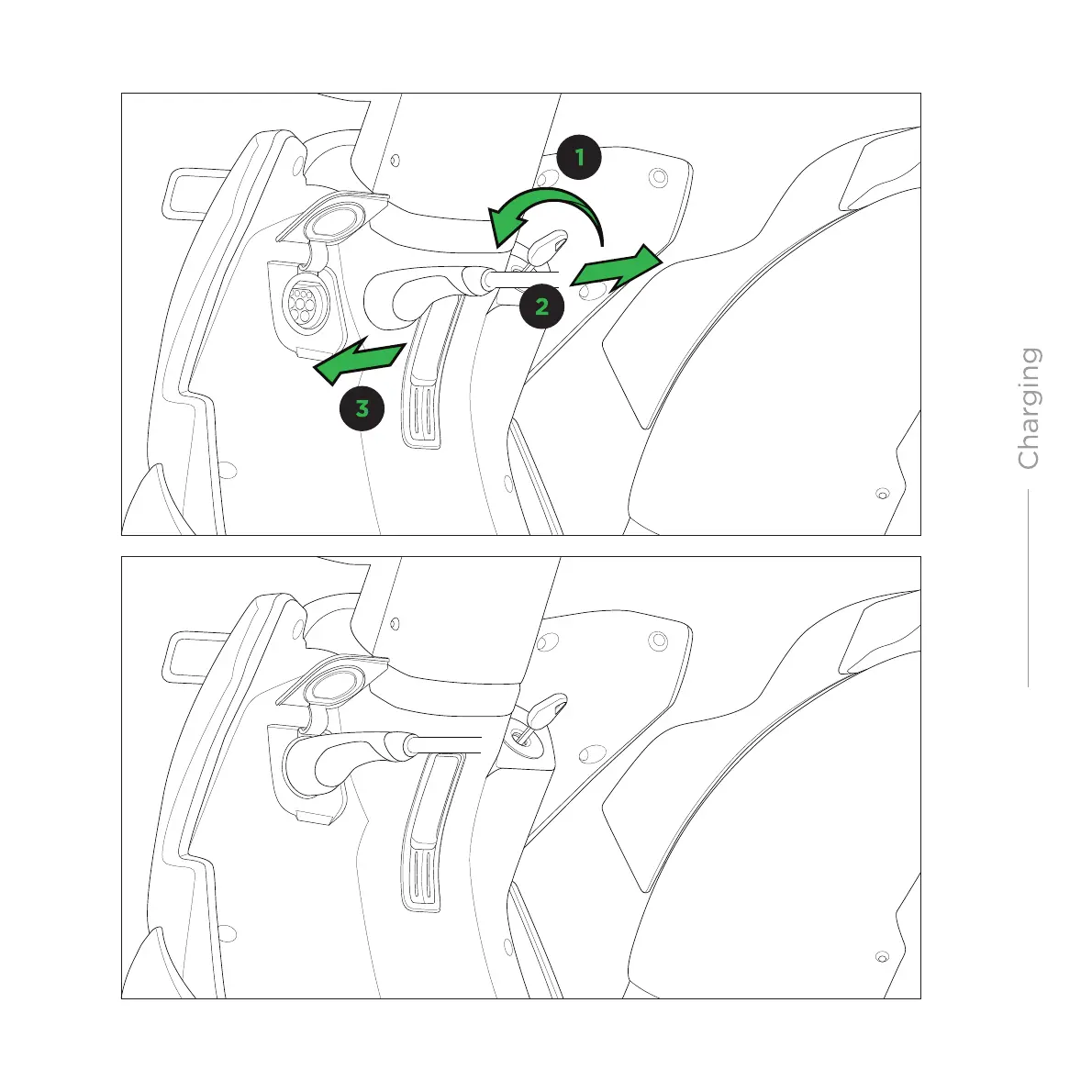 1
2
3

Charging