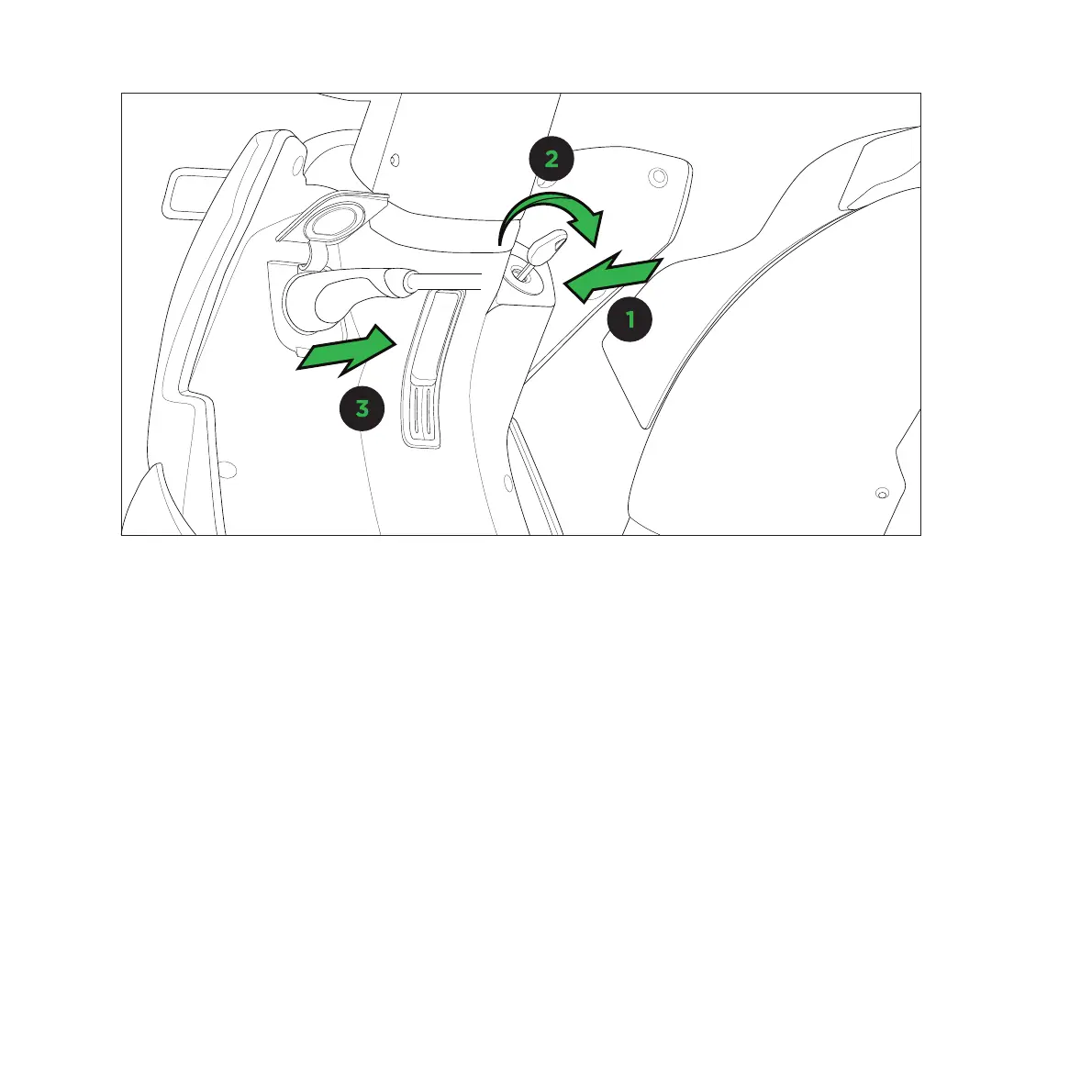 2

1

3