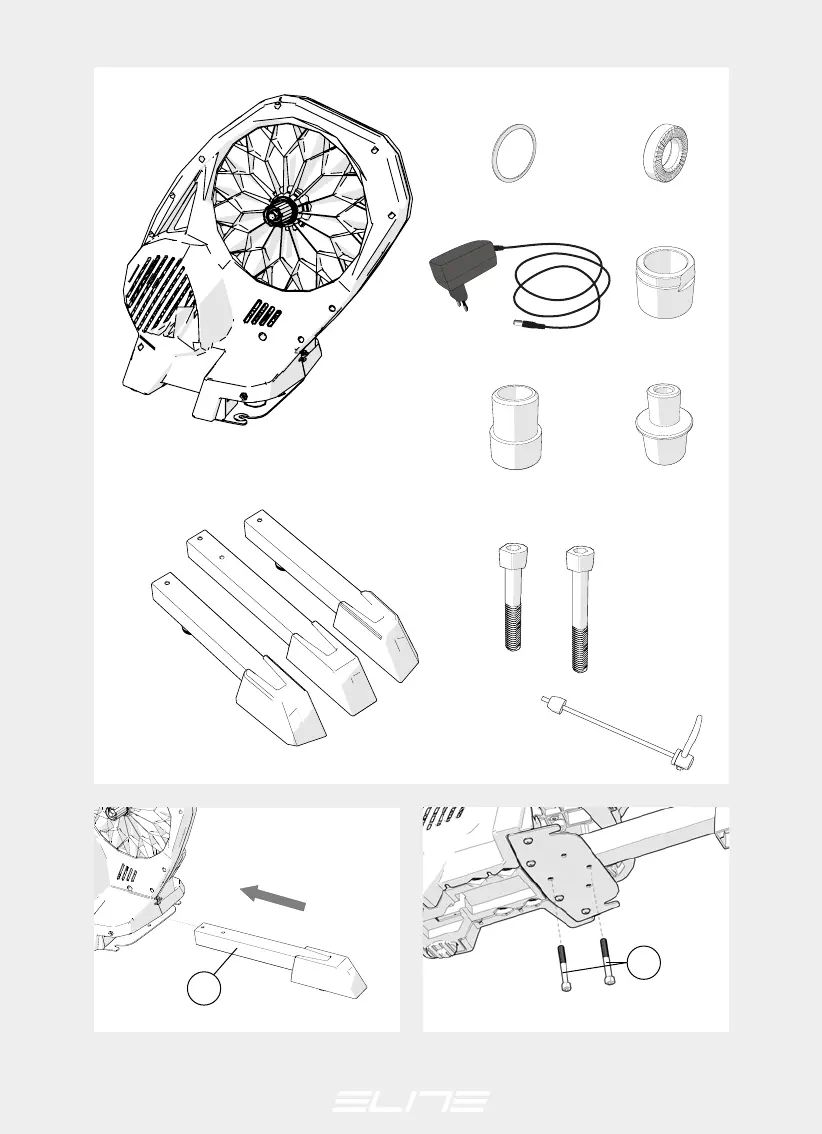 ELITE