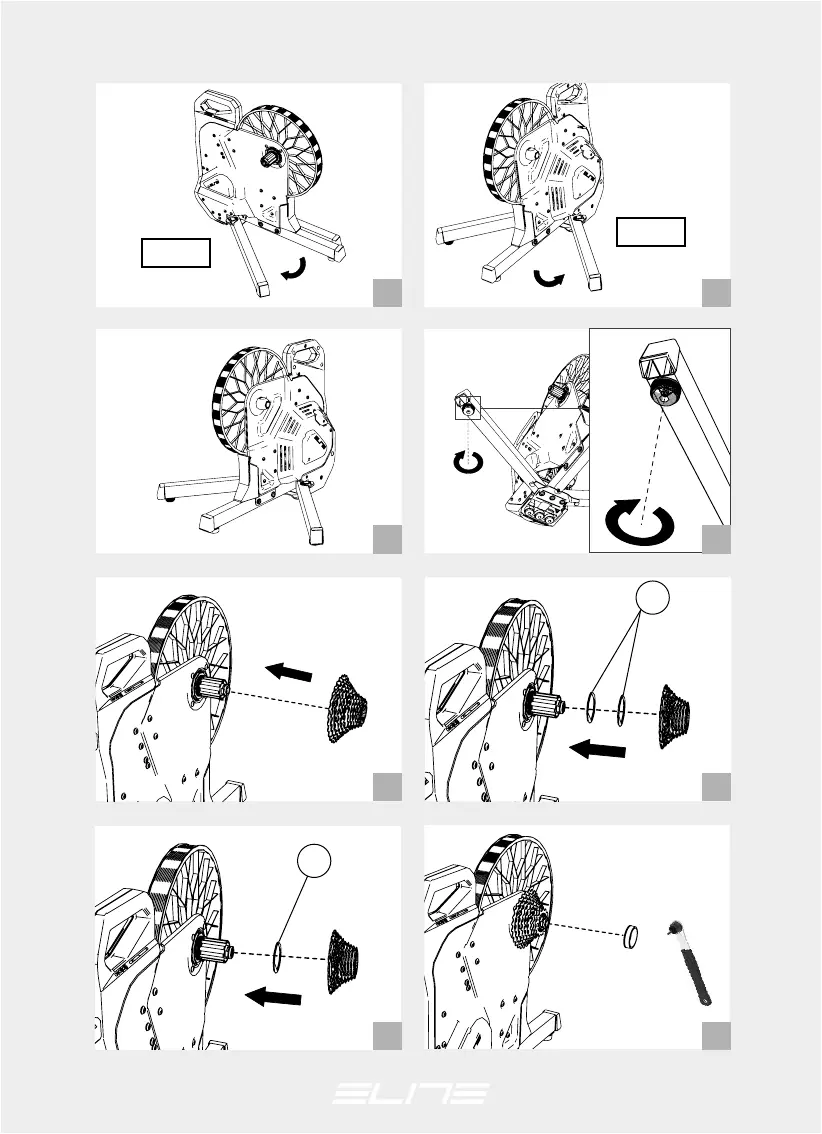 ELITE