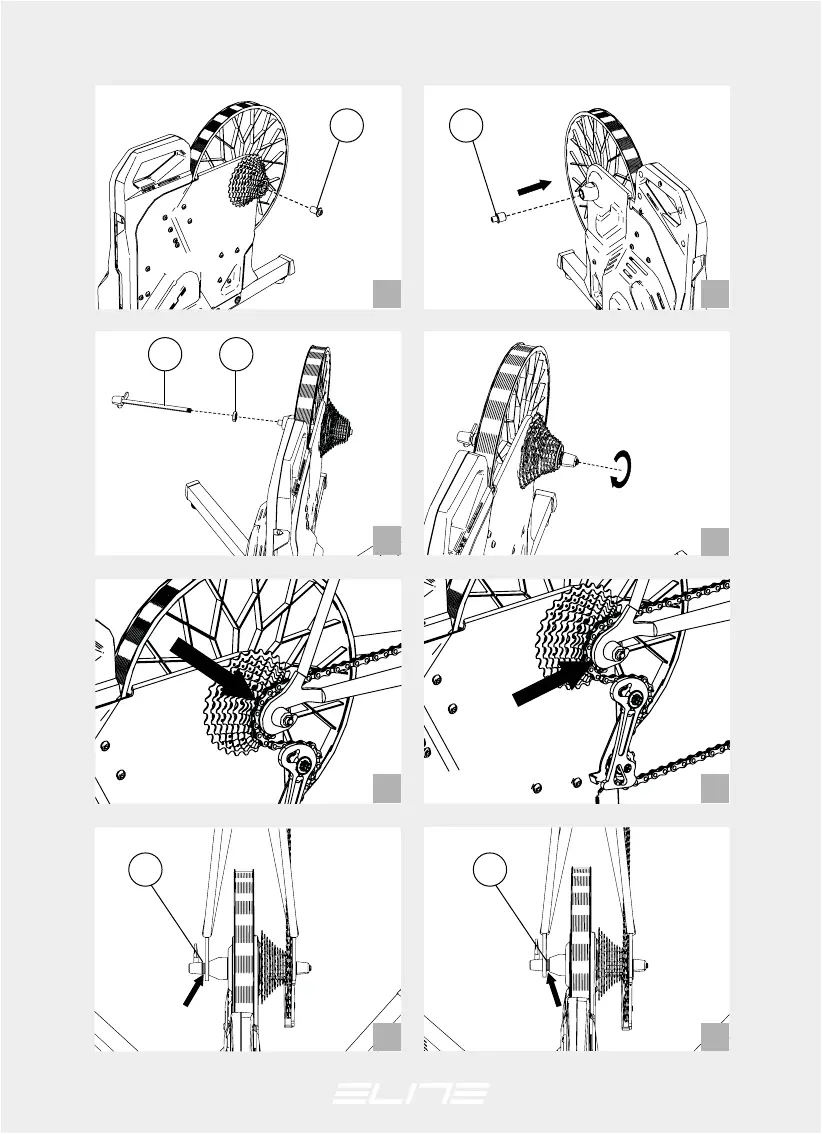 ELITE