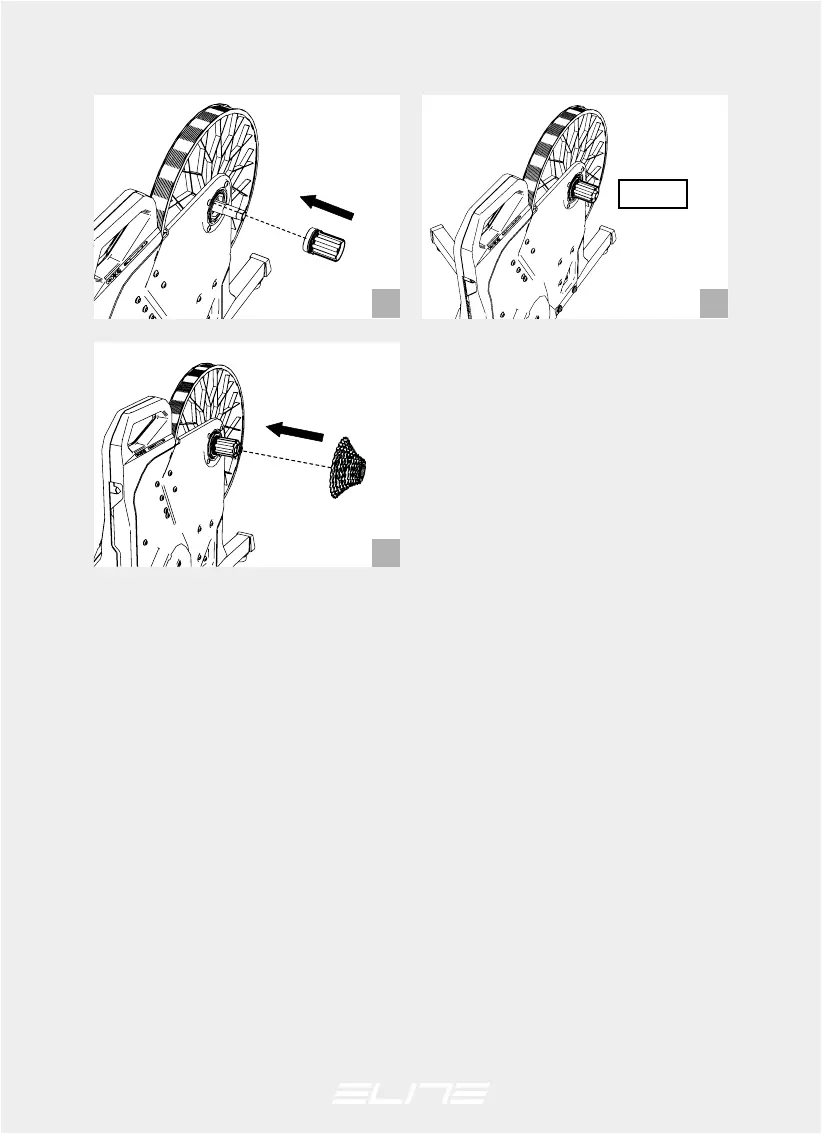 ELITE