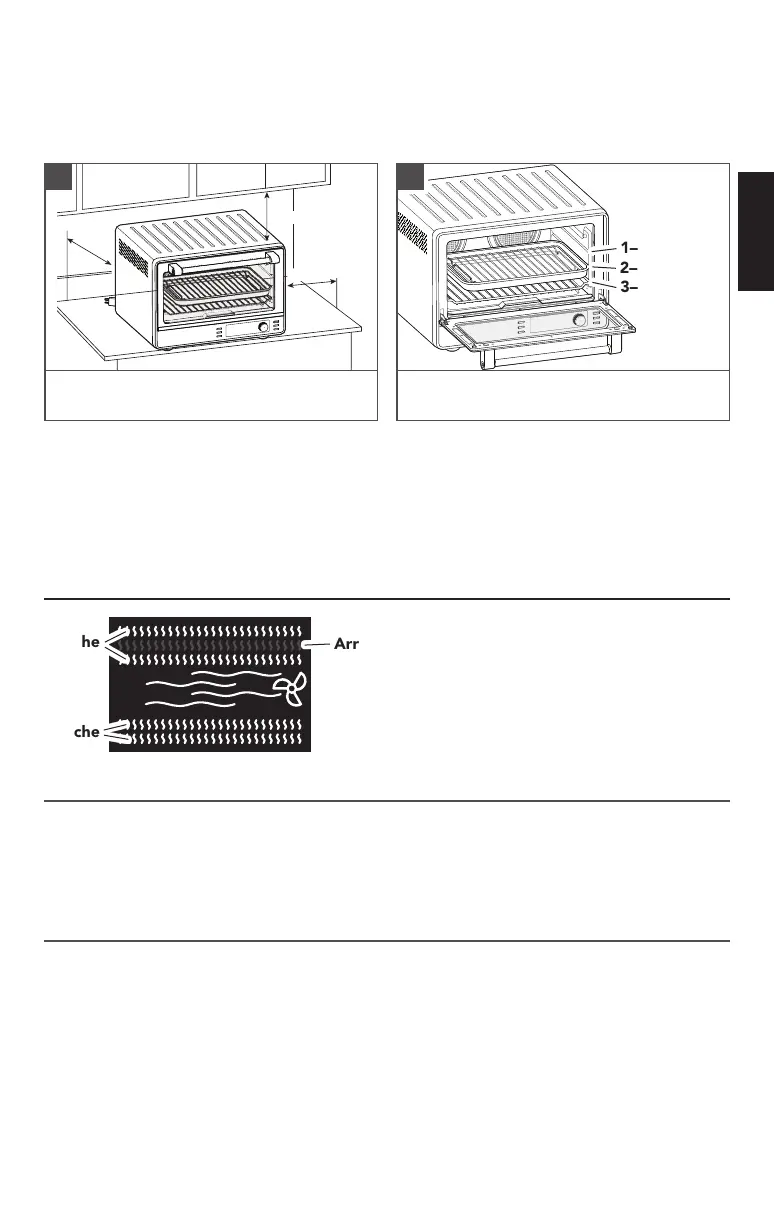 1–
2–
3–

he
Arr
che