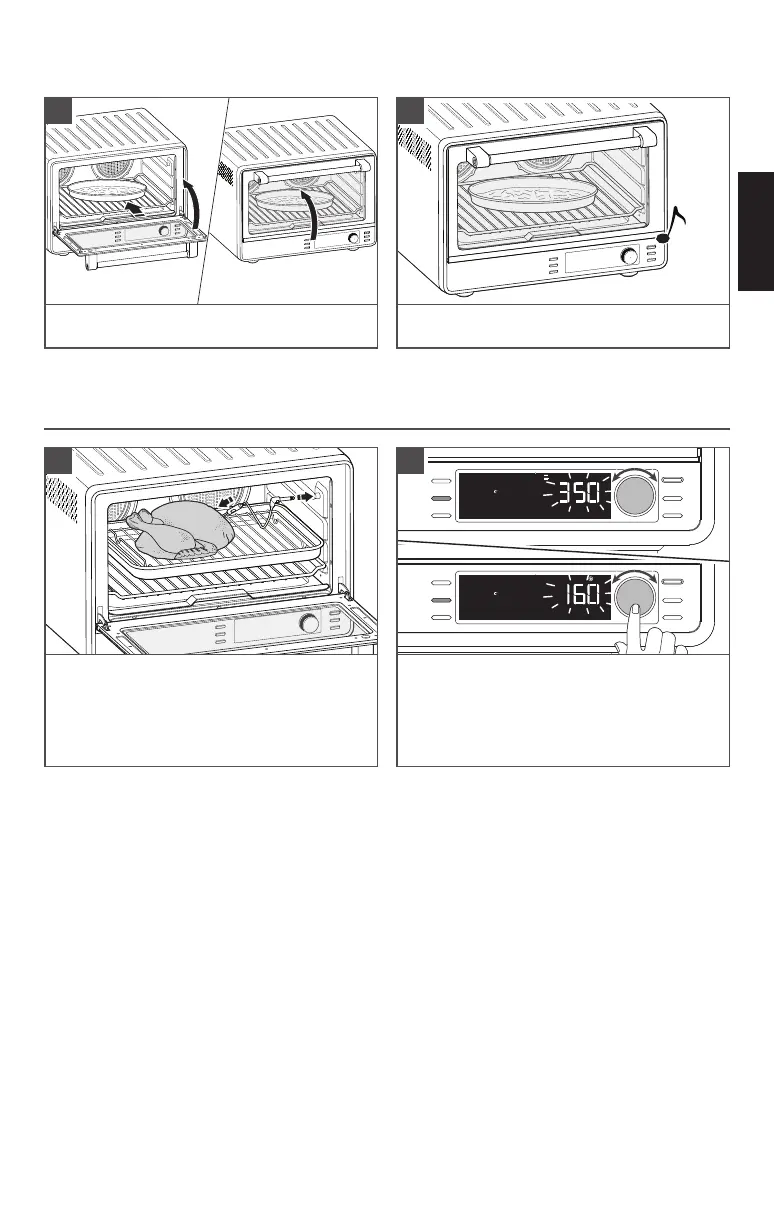 350

160