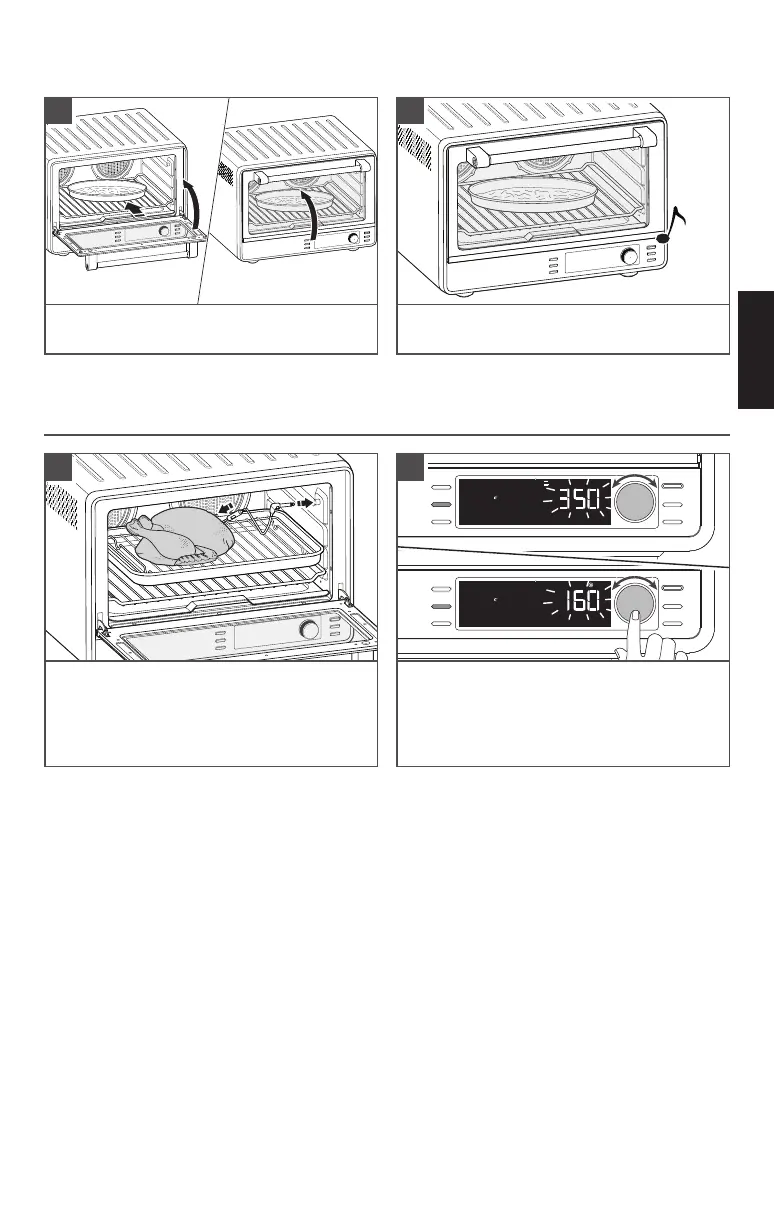 350

160