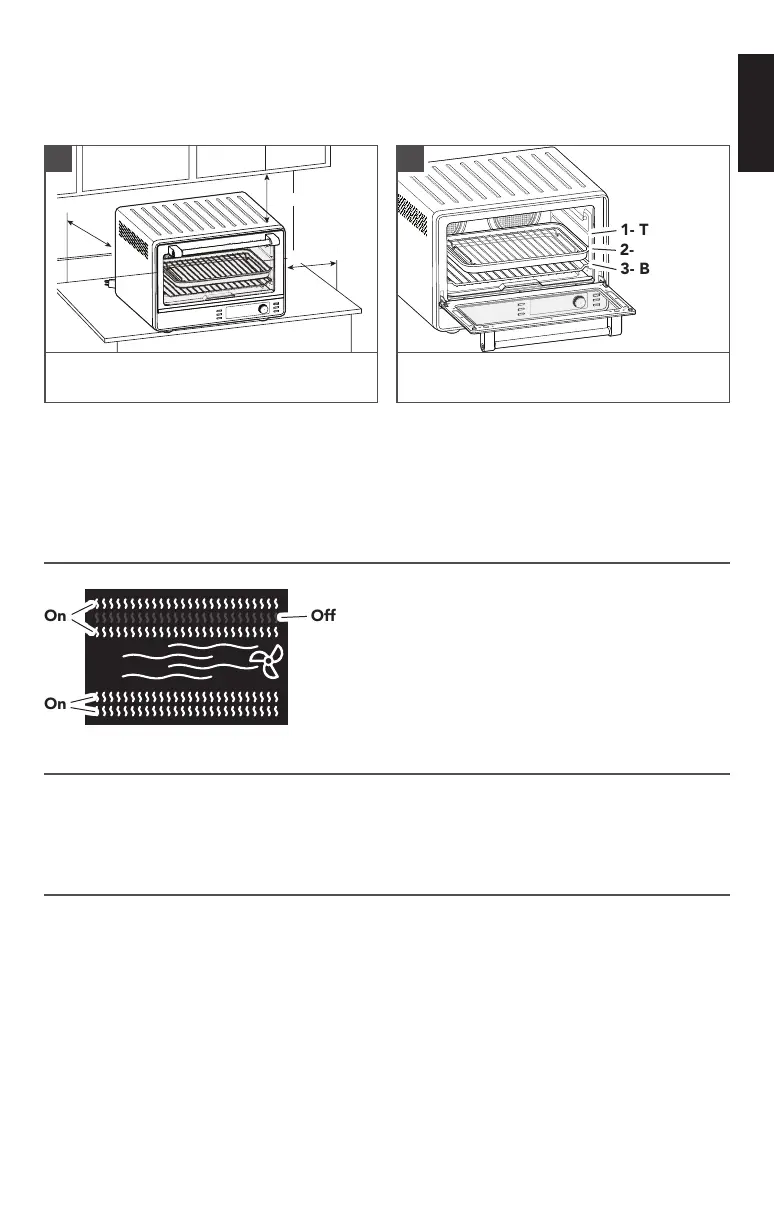 1- T
2-
3- B

On
Off
On