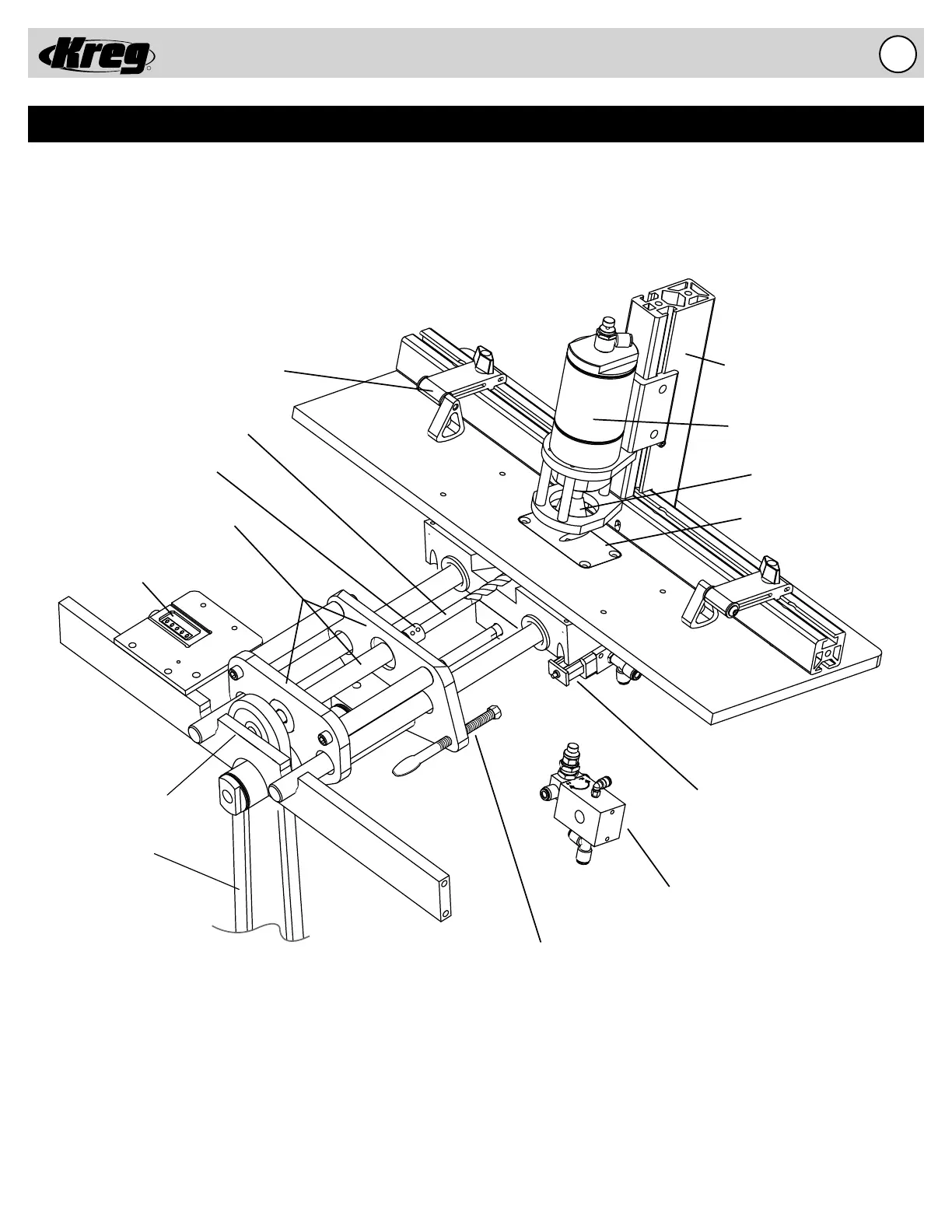 Kreg