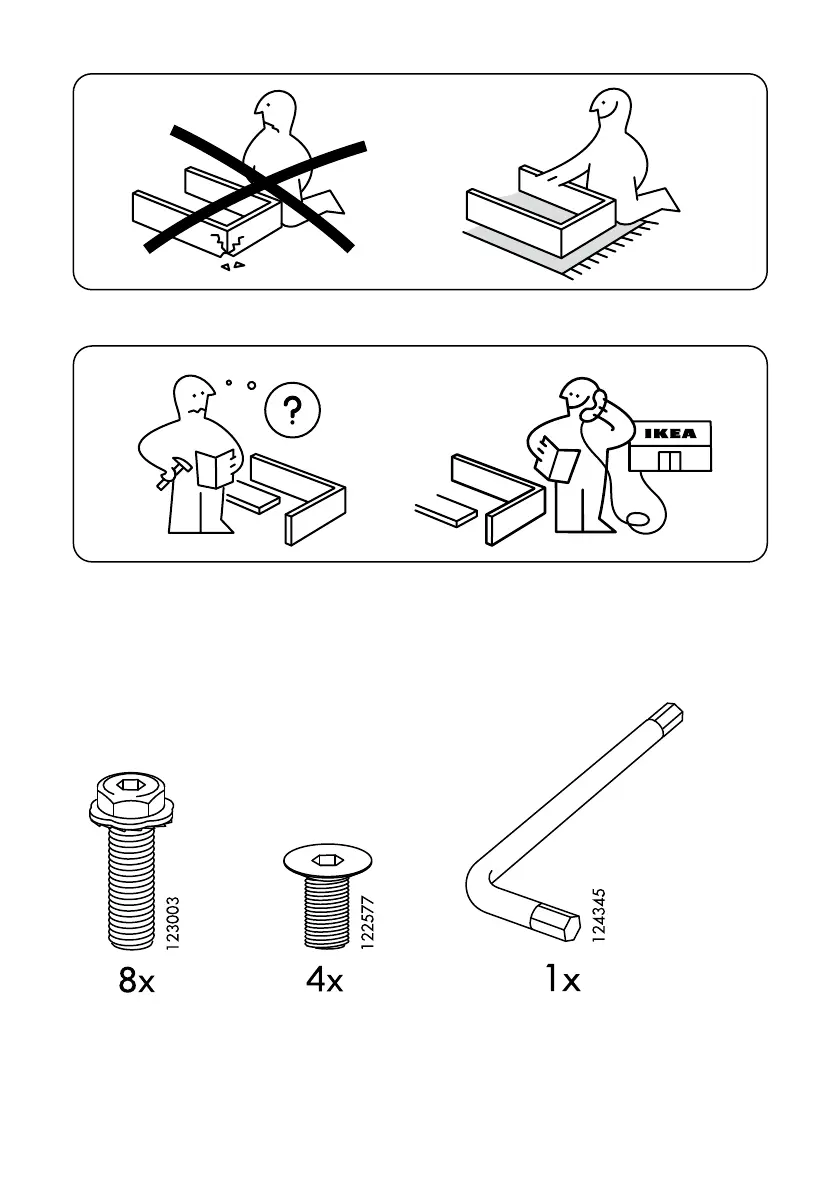 ?

IKEA

123003
8x

122577
4x

124345
1x