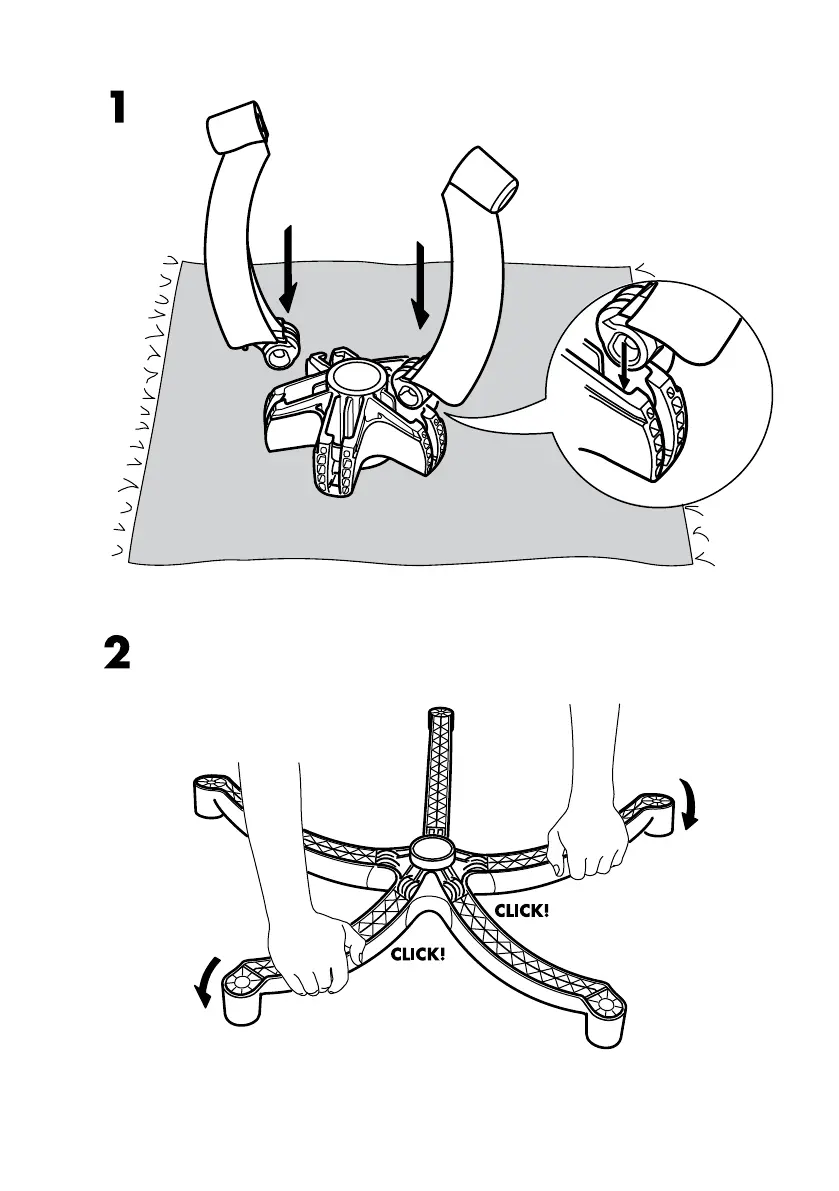 1

2

CLICK!

CLICK!